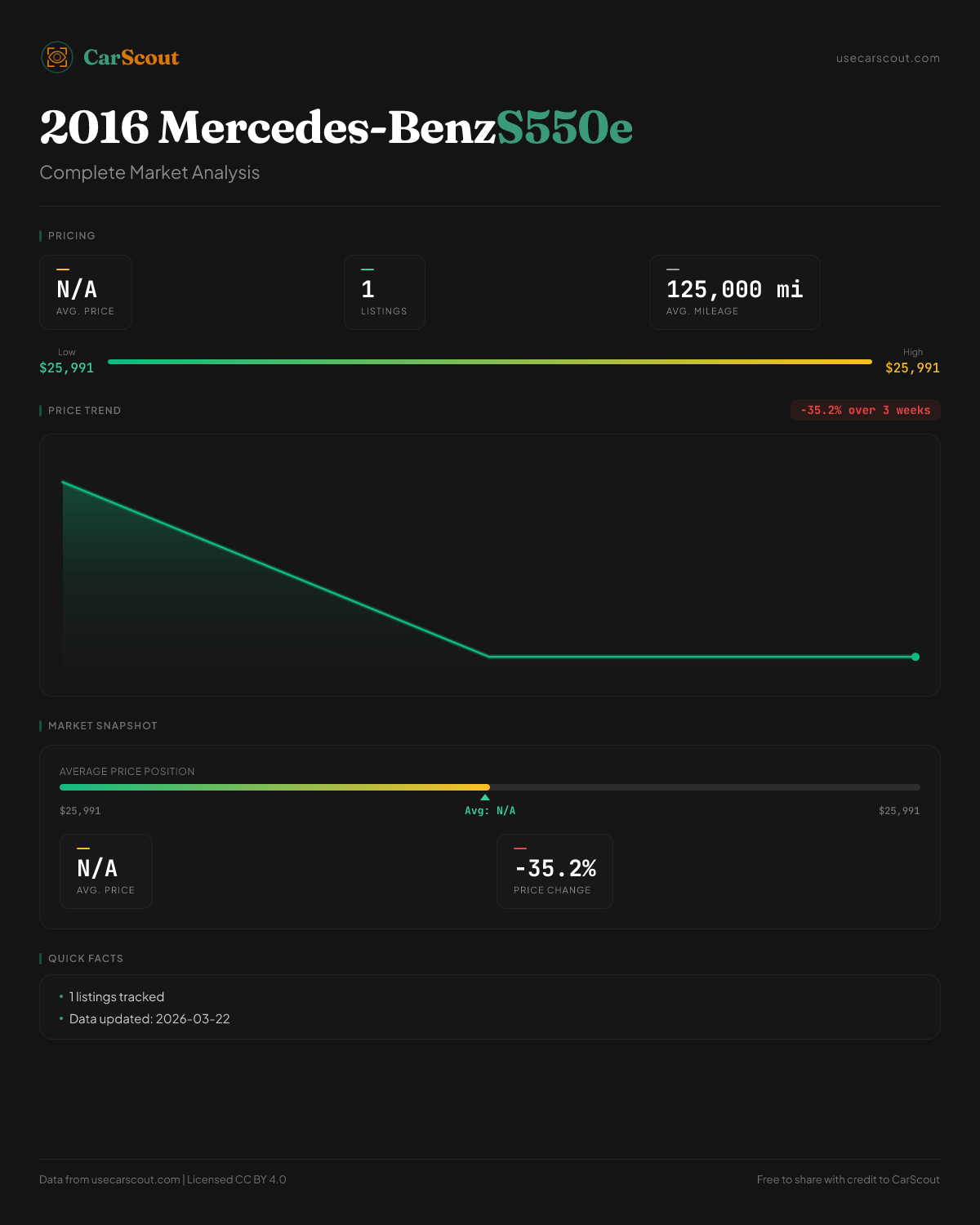 CarScout

usecarscout.com

2016 Mercedes-BenzS550e

Complete Market Analysis

PRICING

N/A
AVG. PRICE

1
LISTINGS

125,000 mi
AVG. MILEAGE

Low
$25,991

High
$25,991

PRICE TREND

-35.2% over 3 weeks

MARKET SNAPSHOT

AVERAGE PRICE POSITION

$25,991

Avg: N/A

$25,991

N/A
AVG. PRICE

-35.2%
PRICE CHANGE

QUICK FACTS

• 1 listings tracked
• Data updated: 2026-03-22

Data from usecarscout.com | Licensed CC BY 4.0

Free to share with credit to CarScout