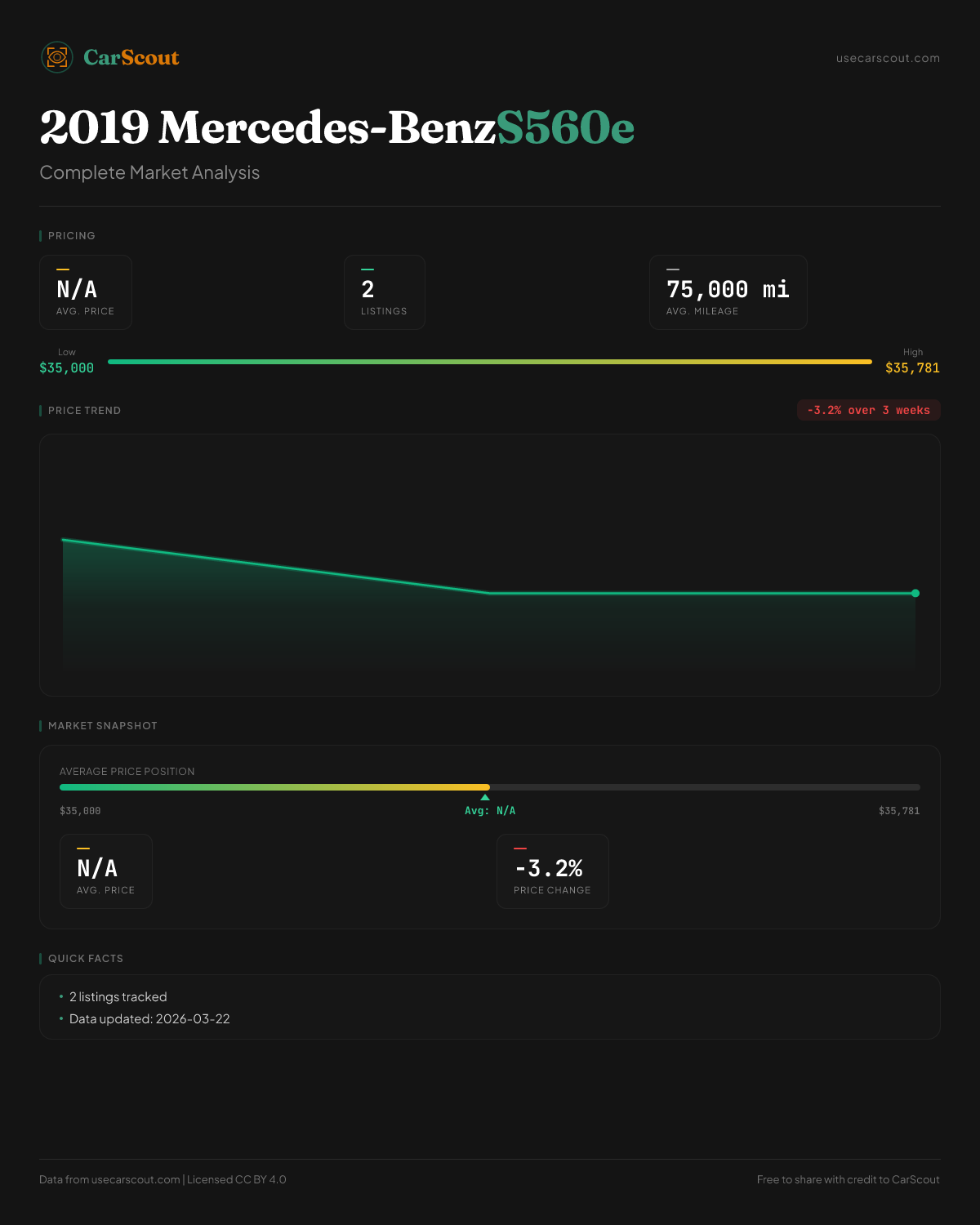 CarScout

usecarscout.com

2019 Mercedes-BenzS560e

Complete Market Analysis

PRICING

N/A
AVG. PRICE

2
LISTINGS

75,000 mi
AVG. MILEAGE

Low
$35,000

High
$35,781

PRICE TREND

-3.2% over 3 weeks

MARKET SNAPSHOT

AVERAGE PRICE POSITION

$35,000

Avg: N/A

$35,781

N/A
AVG. PRICE

-3.2%
PRICE CHANGE

QUICK FACTS

• 2 listings tracked
• Data updated: 2026-03-22

Data from usecarscout.com | Licensed CC BY 4.0

Free to share with credit to CarScout