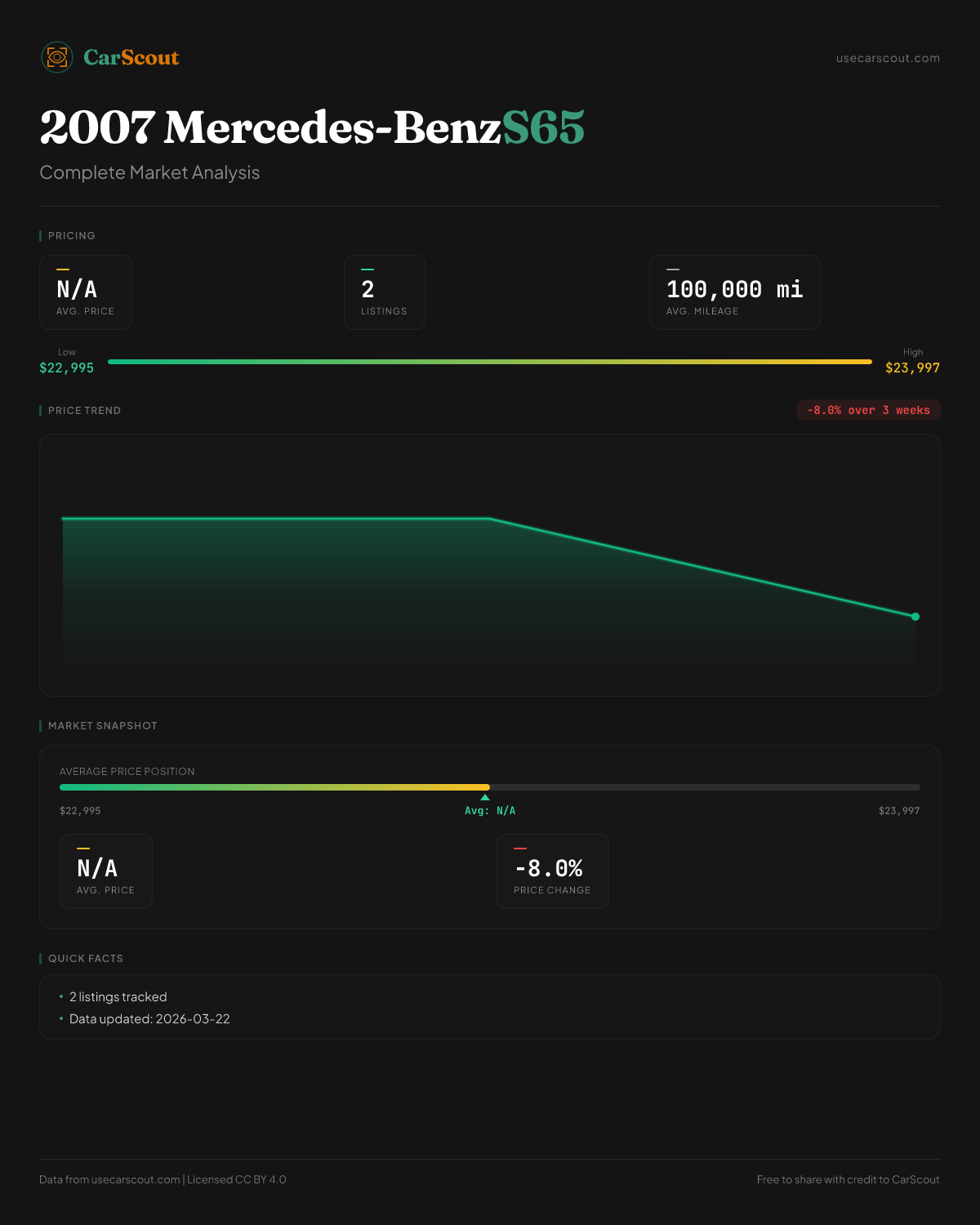 CarScout

usecarscout.com

2007 Mercedes-BenzS65

Complete Market Analysis

PRICING

N/A
AVG. PRICE

2
LISTINGS

100,000 mi
AVG. MILEAGE

Low
$22,995

High
$23,997

PRICE TREND

-8.0% over 3 weeks

MARKET SNAPSHOT

AVERAGE PRICE POSITION

$22,995

Avg: N/A

$23,997

N/A
AVG. PRICE

-8.0%
PRICE CHANGE

QUICK FACTS

• 2 listings tracked
• Data updated: 2026-03-22

Data from usecarscout.com | Licensed CC BY 4.0

Free to share with credit to CarScout