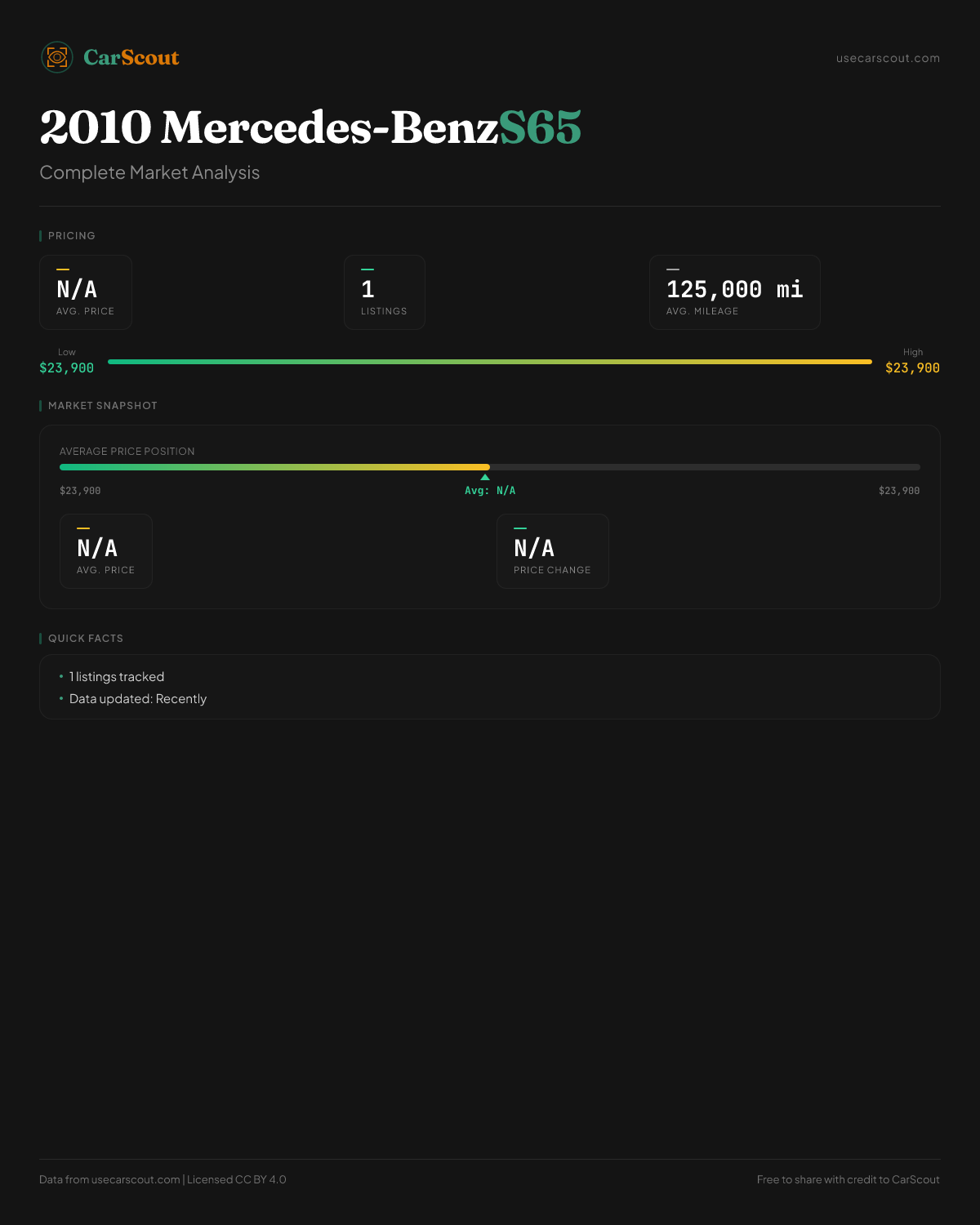 CarScout

usecarscout.com

2010 Mercedes-BenzS65

Complete Market Analysis

PRICING

N/A
AVG. PRICE

1
LISTINGS

125,000 mi
AVG. MILEAGE

Low
$23,900

High
$23,900

MARKET SNAPSHOT

AVERAGE PRICE POSITION

$23,900

Avg: N/A

$23,900

N/A
AVG. PRICE

N/A
PRICE CHANGE

QUICK FACTS

• 1 listings tracked
• Data updated: Recently

Data from usecarscout.com | Licensed CC BY 4.0

Free to share with credit to CarScout