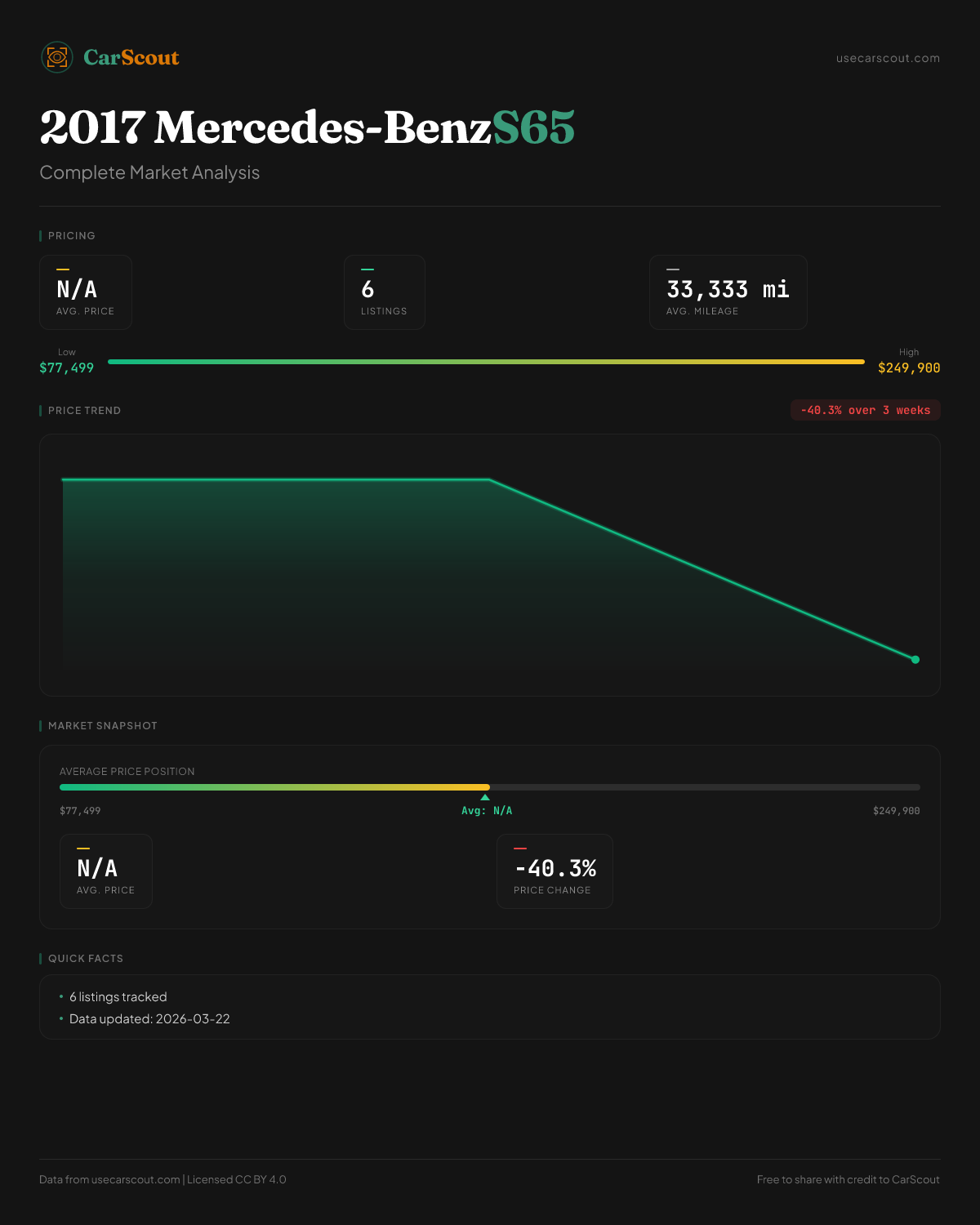 CarScout

usecarscout.com

2017 Mercedes-BenzS65

Complete Market Analysis

PRICING

N/A
AVG. PRICE

6
LISTINGS

33,333 mi
AVG. MILEAGE

Low
$77,499

High
$249,900

PRICE TREND

-40.3% over 3 weeks

MARKET SNAPSHOT

AVERAGE PRICE POSITION

$77,499

Avg: N/A

$249,900

N/A
AVG. PRICE

-40.3%
PRICE CHANGE

QUICK FACTS

• 6 listings tracked
• Data updated: 2026-03-22

Data from usecarscout.com | Licensed CC BY 4.0

Free to share with credit to CarScout