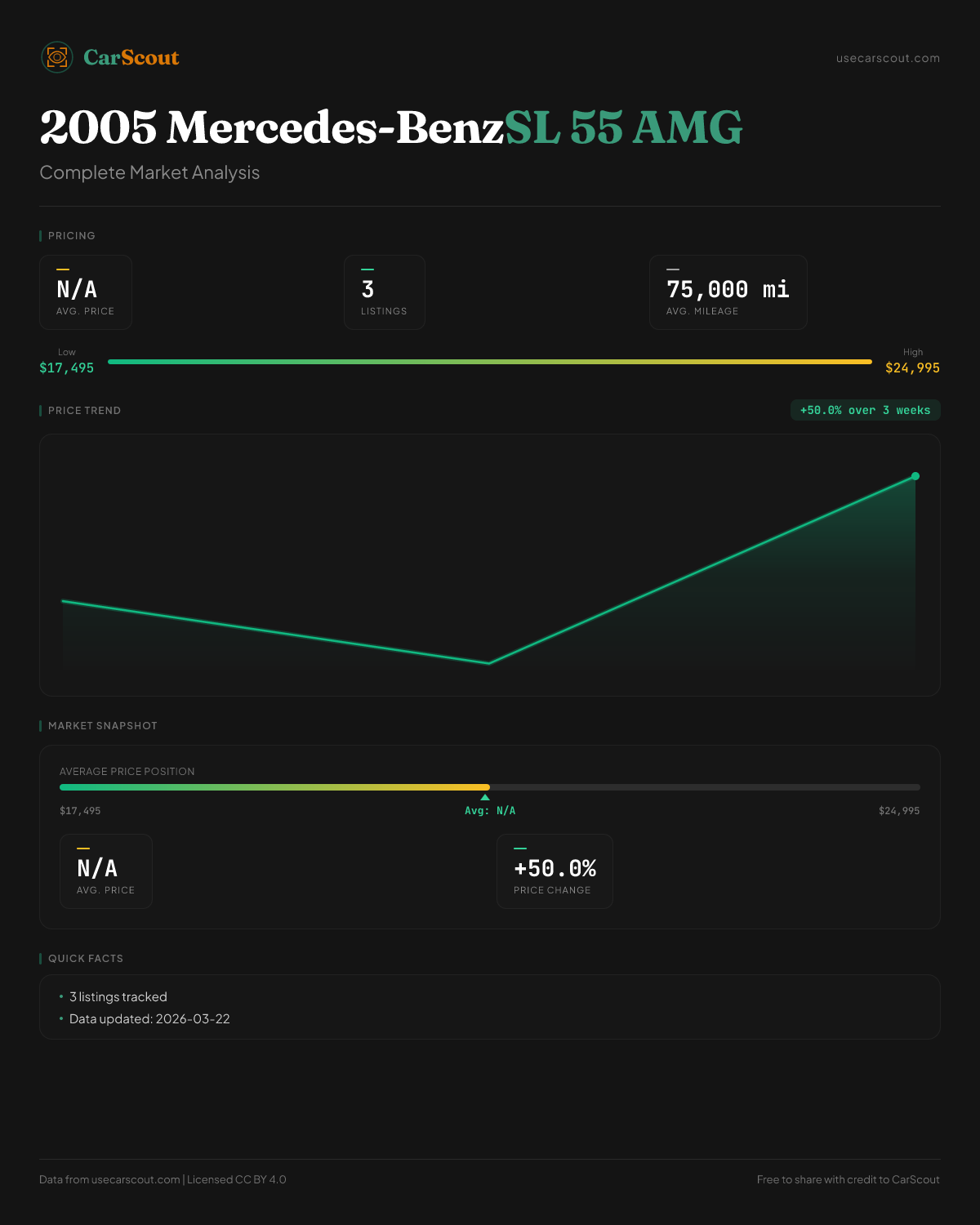 CarScout

usecarscout.com

2005 Mercedes-BenzSL 55 AMG

Complete Market Analysis

PRICING

N/A
AVG. PRICE

3
LISTINGS

75,000 mi
AVG. MILEAGE

Low
$17,495

High
$24,995

PRICE TREND

+50.0% over 3 weeks

MARKET SNAPSHOT

AVERAGE PRICE POSITION

$17,495

Avg: N/A

$24,995

N/A
AVG. PRICE

+50.0%
PRICE CHANGE

QUICK FACTS

• 3 listings tracked
• Data updated: 2026-03-22

Data from usecarscout.com | Licensed CC BY 4.0

Free to share with credit to CarScout