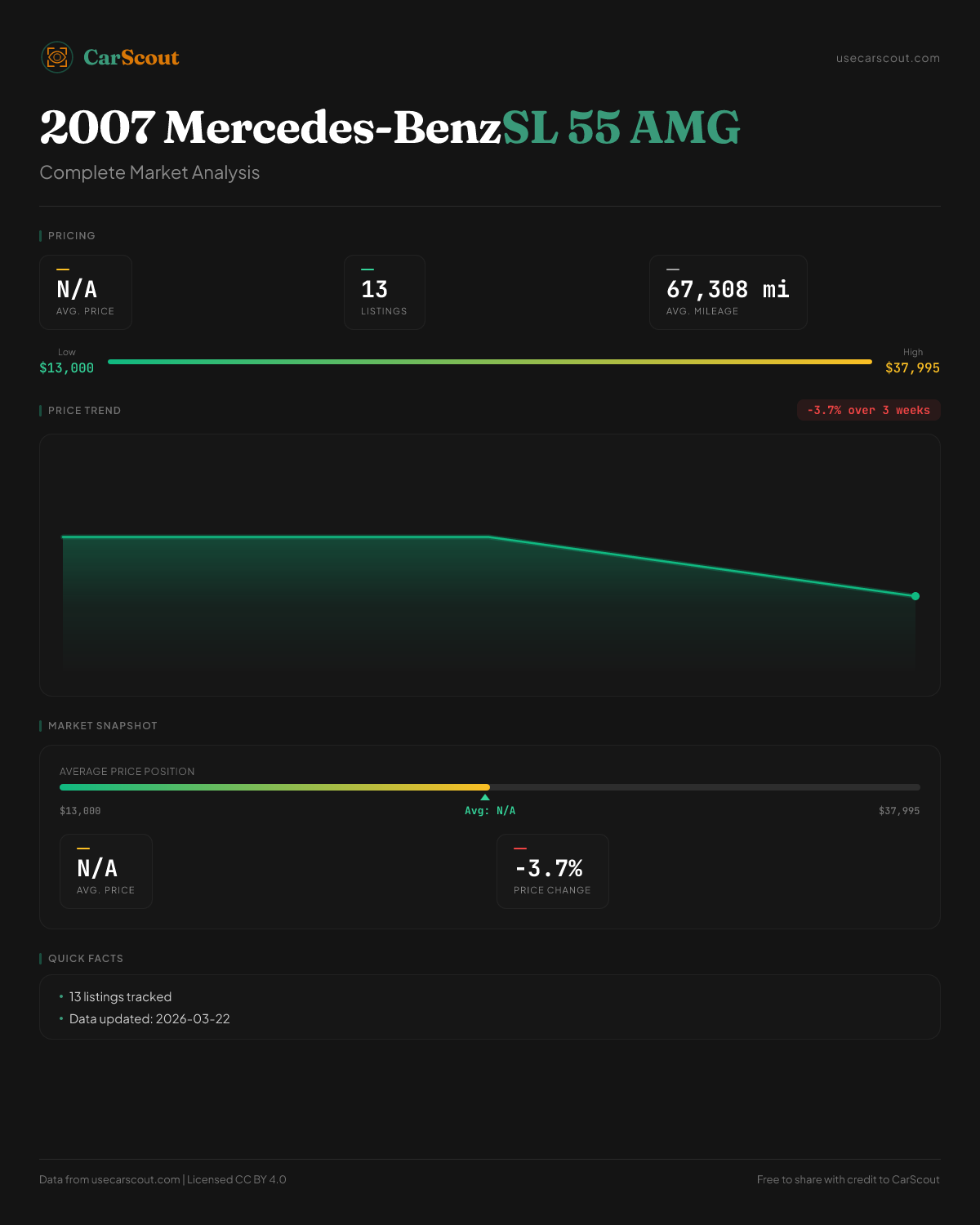 CarScout

usecarscout.com

2007 Mercedes-BenzSL 55 AMG

Complete Market Analysis

PRICING

N/A
AVG. PRICE

13
LISTINGS

67,308 mi
AVG. MILEAGE

Low
$13,000

High
$37,995

PRICE TREND

-3.7% over 3 weeks

MARKET SNAPSHOT

AVERAGE PRICE POSITION

$13,000

Avg: N/A

$37,995

N/A
AVG. PRICE

-3.7%
PRICE CHANGE

QUICK FACTS

• 13 listings tracked
• Data updated: 2026-03-22

Data from usecarscout.com | Licensed CC BY 4.0

Free to share with credit to CarScout