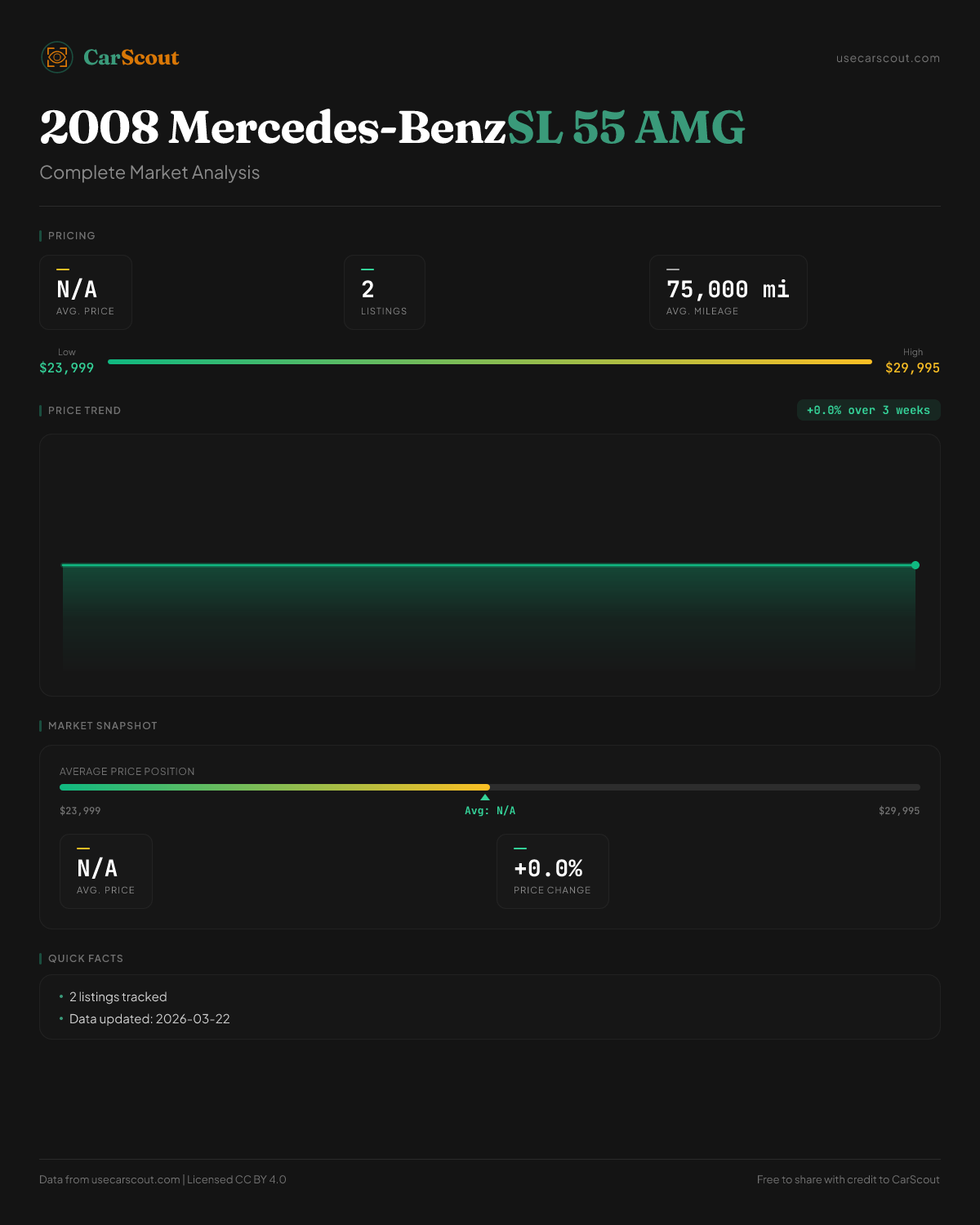 CarScout

usecarscout.com

2008 Mercedes-BenzSL 55 AMG

Complete Market Analysis

PRICING

N/A
AVG. PRICE

2
LISTINGS

75,000 mi
AVG. MILEAGE

Low
$23,999

High
$29,995

PRICE TREND

+0.0% over 3 weeks

MARKET SNAPSHOT

AVERAGE PRICE POSITION

$23,999

Avg: N/A

$29,995

N/A
AVG. PRICE

+0.0%
PRICE CHANGE

QUICK FACTS

• 2 listings tracked
• Data updated: 2026-03-22

Data from usecarscout.com | Licensed CC BY 4.0

Free to share with credit to CarScout