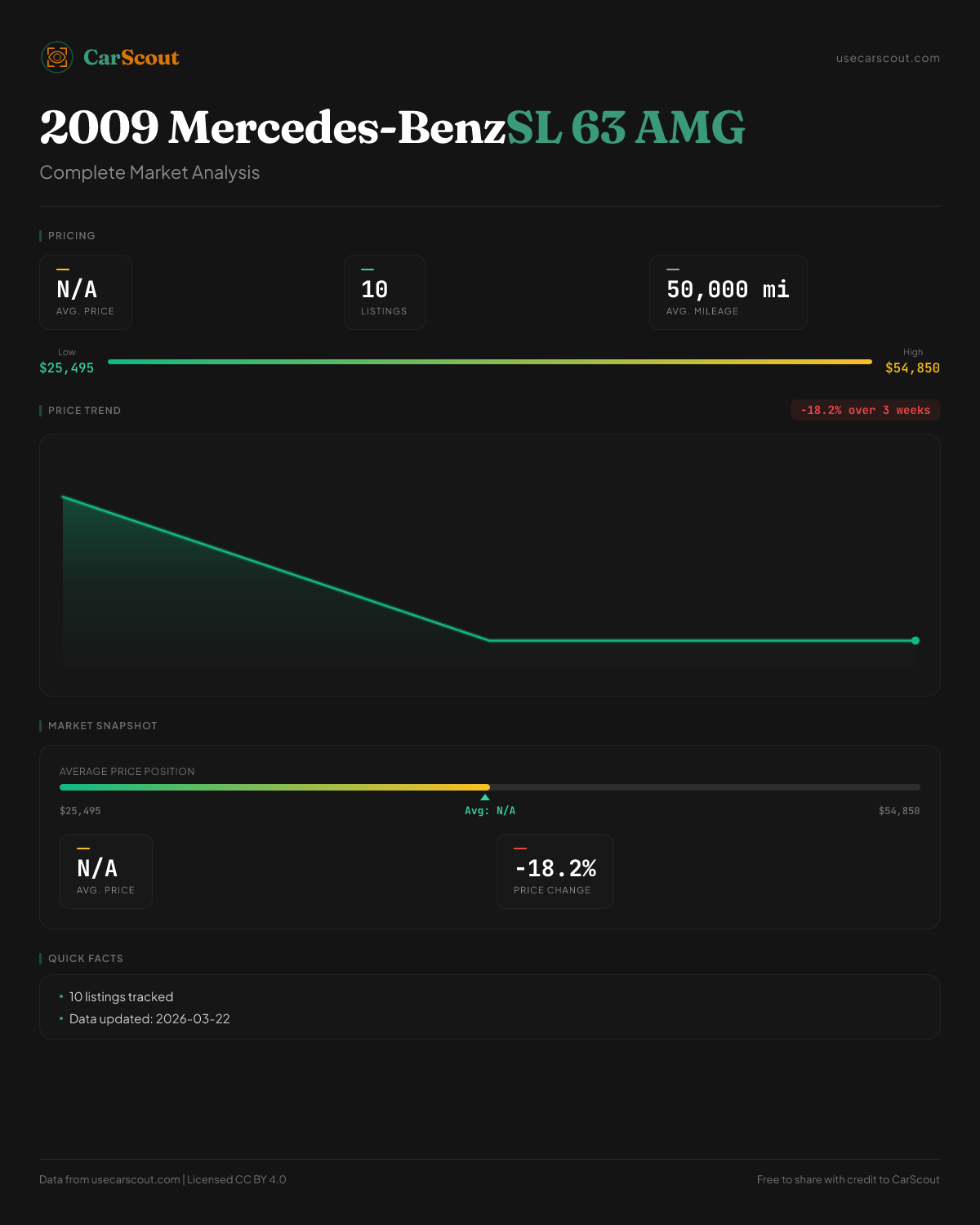 CarScout

usecarscout.com

2009 Mercedes-BenzSL 63 AMG

Complete Market Analysis

PRICING

N/A
AVG. PRICE

10
LISTINGS

50,000 mi
AVG. MILEAGE

Low
$25,495

High
$54,850

PRICE TREND

-18.2% over 3 weeks

MARKET SNAPSHOT

AVERAGE PRICE POSITION

$25,495

Avg: N/A

$54,850

N/A
AVG. PRICE

-18.2%
PRICE CHANGE

QUICK FACTS

• 10 listings tracked
• Data updated: 2026-03-22

Data from usecarscout.com | Licensed CC BY 4.0

Free to share with credit to CarScout