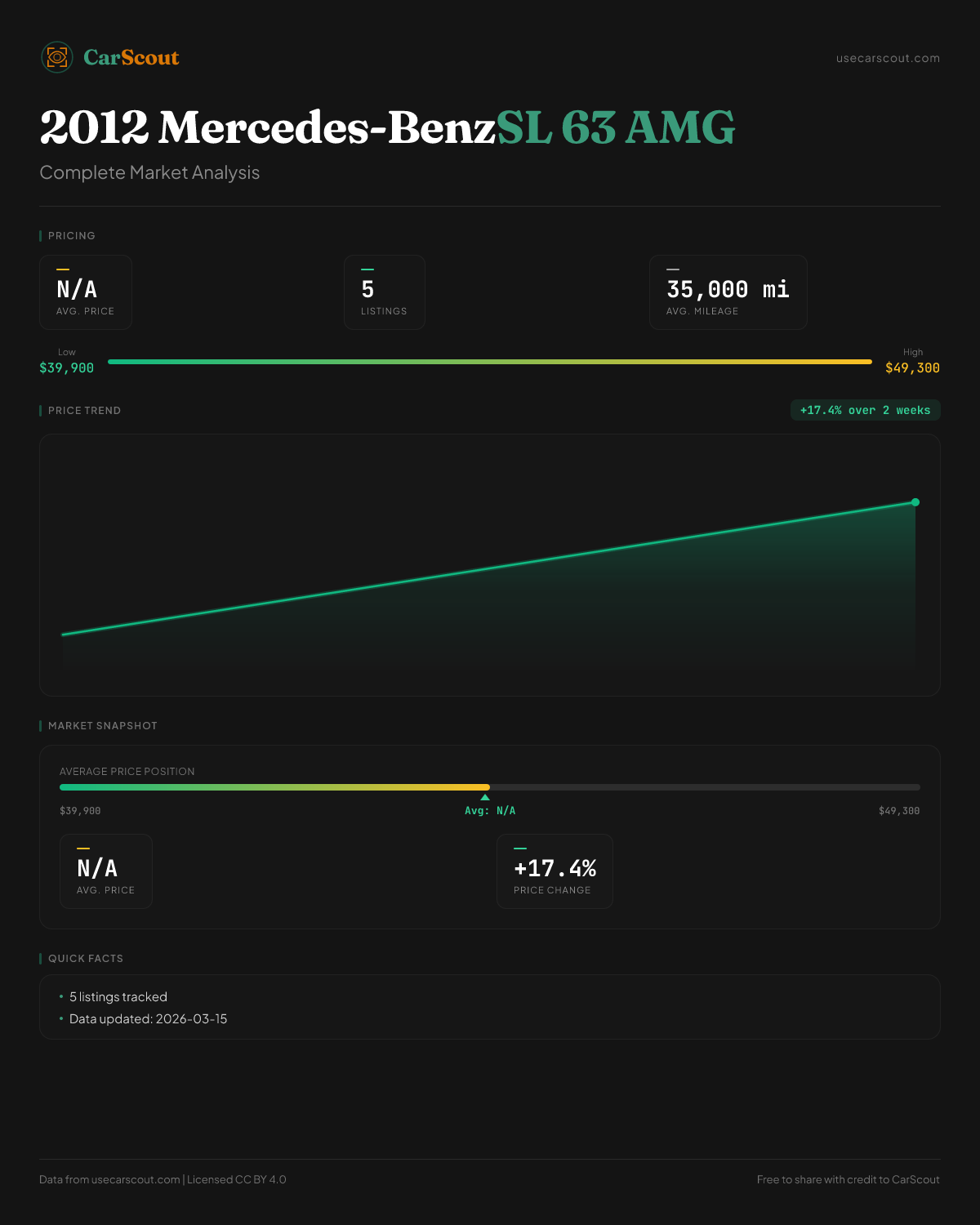 CarScout

usecarscout.com

2012 Mercedes-BenzSL 63 AMG

Complete Market Analysis

PRICING

N/A
AVG. PRICE

5
LISTINGS

35,000 mi
AVG. MILEAGE

Low
$39,900

High
$49,300

PRICE TREND

+17.4% over 2 weeks

MARKET SNAPSHOT

AVERAGE PRICE POSITION

$39,900

Avg: N/A

$49,300

N/A
AVG. PRICE

+17.4%
PRICE CHANGE

QUICK FACTS

• 5 listings tracked
• Data updated: 2026-03-15

Data from usecarscout.com | Licensed CC BY 4.0

Free to share with credit to CarScout