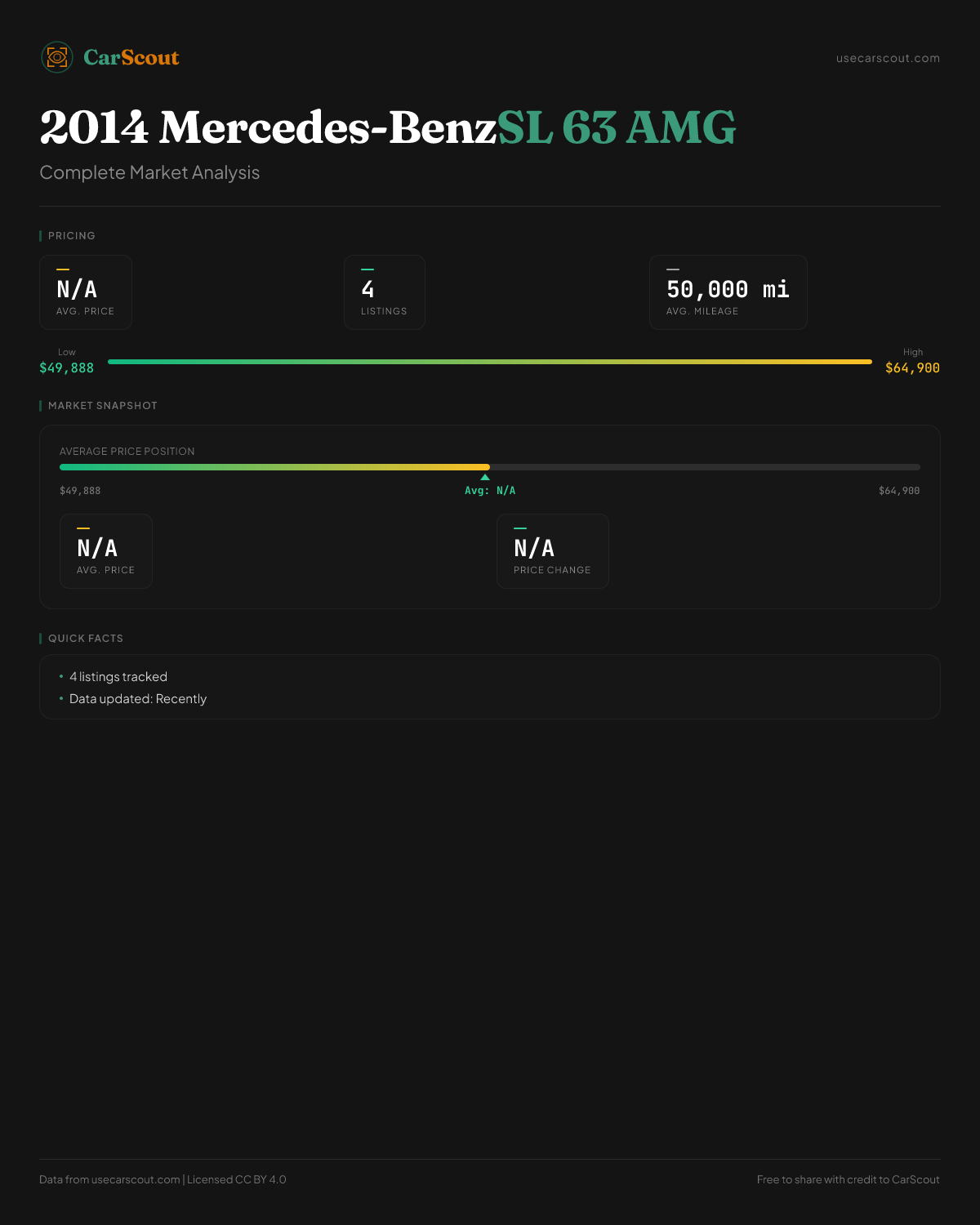 CarScout

usecarscout.com

2014 Mercedes-BenzSL 63 AMG

Complete Market Analysis

PRICING

N/A
AVG. PRICE

4
LISTINGS

50,000 mi
AVG. MILEAGE

Low
$49,888

High
$64,900

MARKET SNAPSHOT

AVERAGE PRICE POSITION

$49,888

Avg: N/A

$64,900

N/A
AVG. PRICE

N/A
PRICE CHANGE

QUICK FACTS

• 4 listings tracked
• Data updated: Recently

Data from usecarscout.com | Licensed CC BY 4.0

Free to share with credit to CarScout