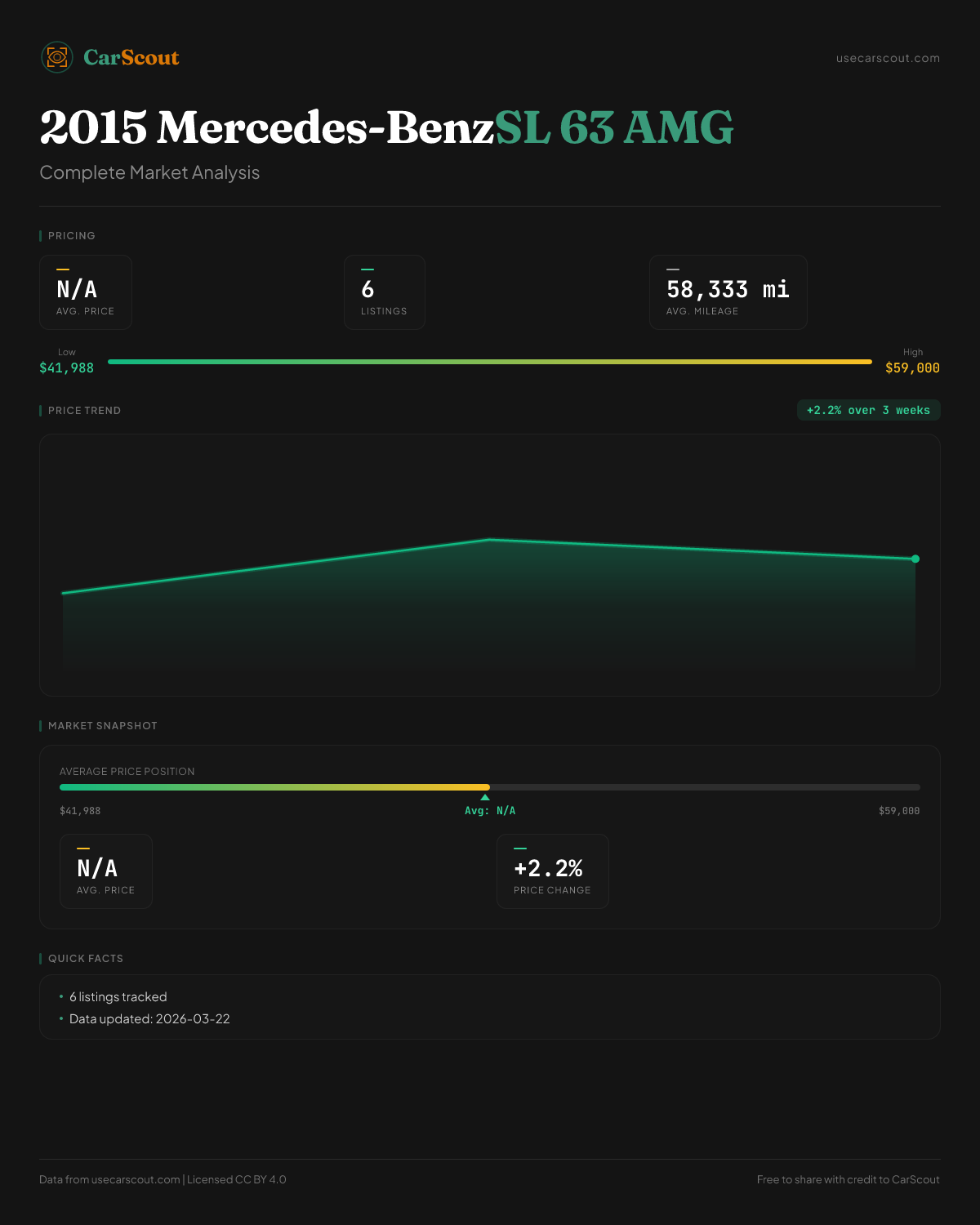 CarScout

usecarscout.com

2015 Mercedes-BenzSL 63 AMG

Complete Market Analysis

PRICING

N/A
AVG. PRICE

6
LISTINGS

58,333 mi
AVG. MILEAGE

Low
$41,988

High
$59,000

PRICE TREND

+2.2% over 3 weeks

MARKET SNAPSHOT

AVERAGE PRICE POSITION

$41,988

Avg: N/A

$59,000

N/A
AVG. PRICE

+2.2%
PRICE CHANGE

QUICK FACTS

• 6 listings tracked
• Data updated: 2026-03-22

Data from usecarscout.com | Licensed CC BY 4.0

Free to share with credit to CarScout