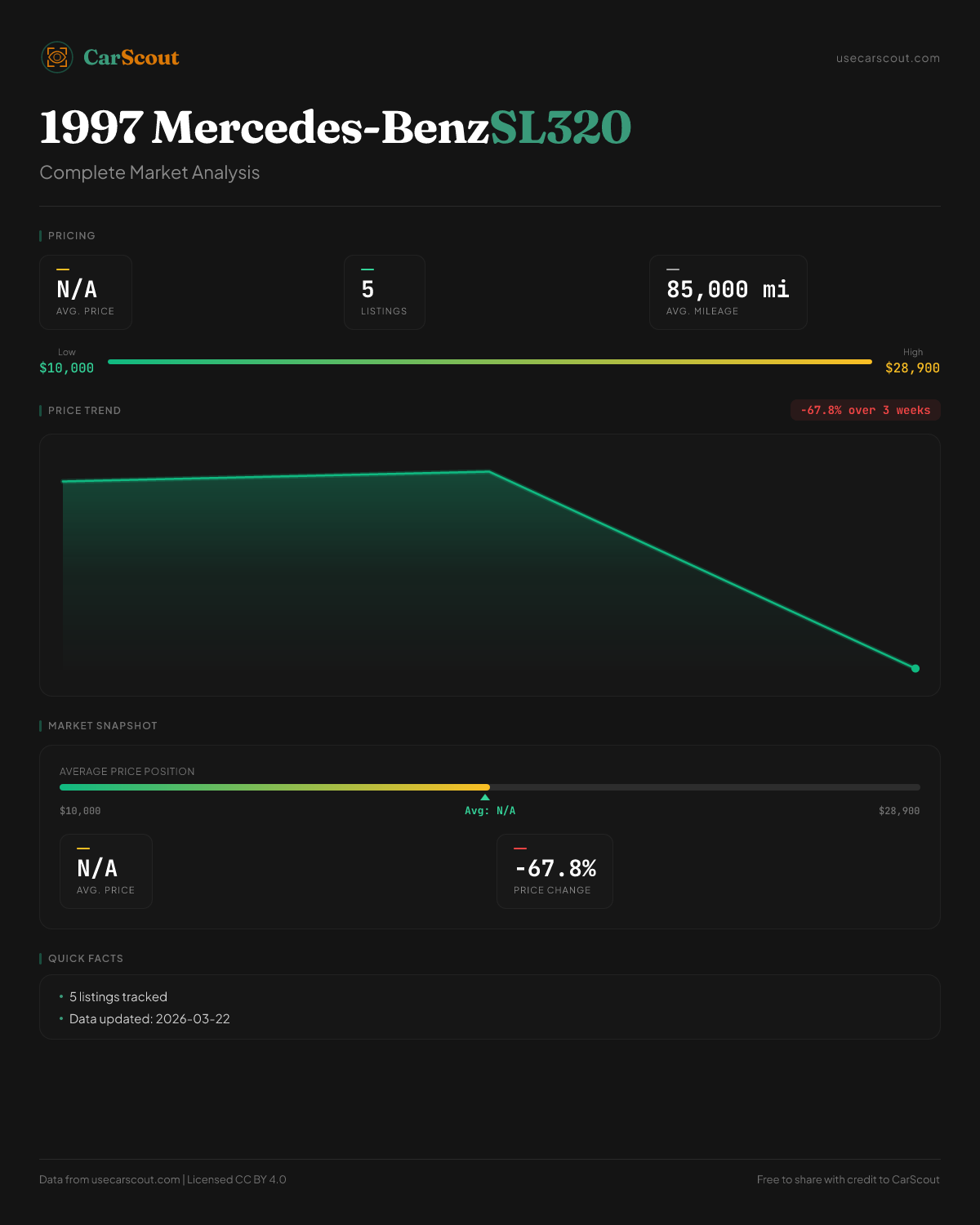 CarScout

usecarscout.com

1997 Mercedes-BenzSL320

Complete Market Analysis

PRICING

N/A
AVG. PRICE

5
LISTINGS

85,000 mi
AVG. MILEAGE

Low
$10,000

High
$28,900

PRICE TREND

-67.8% over 3 weeks

MARKET SNAPSHOT

AVERAGE PRICE POSITION

$10,000

Avg: N/A

$28,900

N/A
AVG. PRICE

-67.8%
PRICE CHANGE

QUICK FACTS

• 5 listings tracked
• Data updated: 2026-03-22

Data from usecarscout.com | Licensed CC BY 4.0

Free to share with credit to CarScout