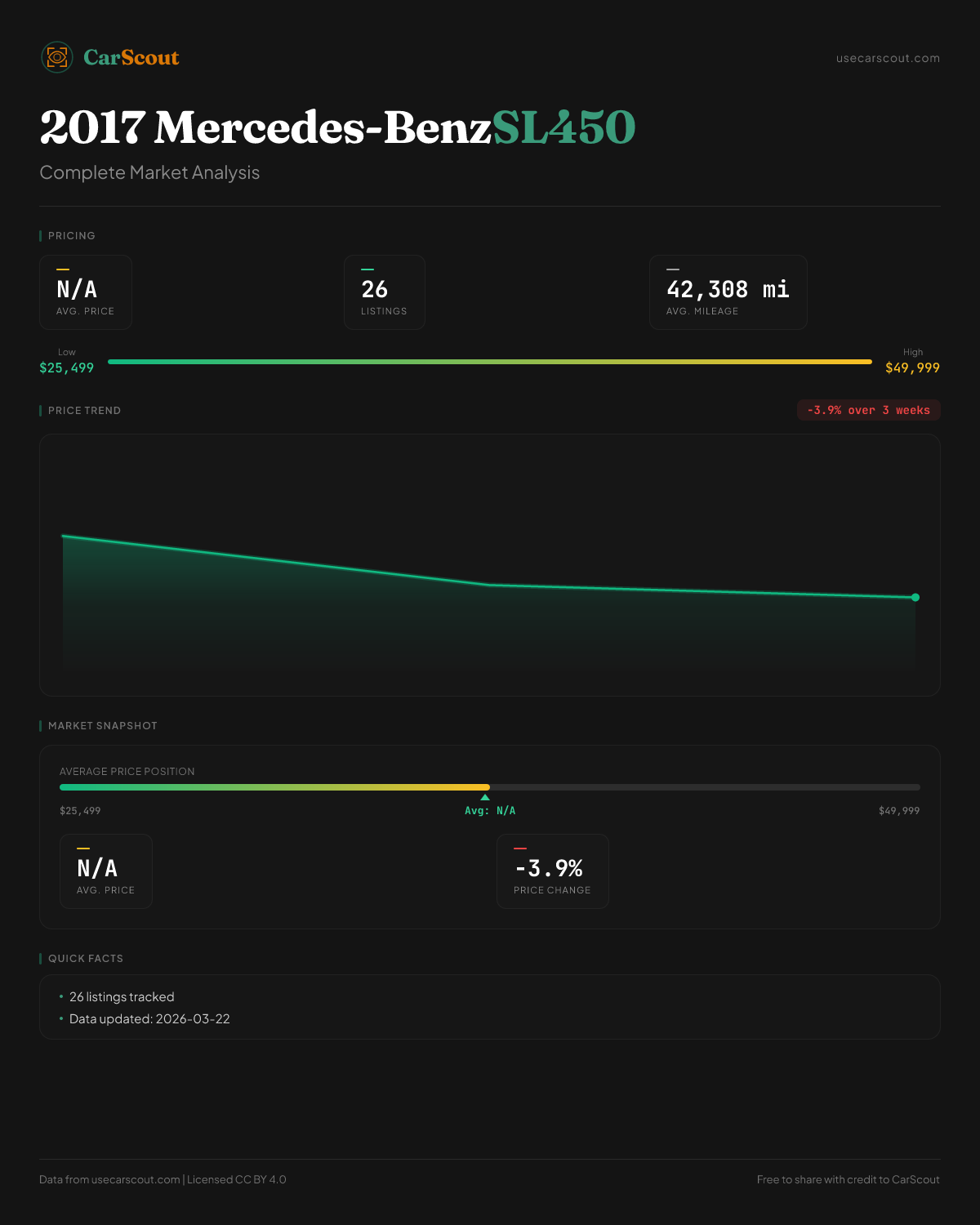 CarScout

usecarscout.com

2017 Mercedes-BenzSL450

Complete Market Analysis

PRICING

N/A
AVG. PRICE

26
LISTINGS

42,308 mi
AVG. MILEAGE

Low
$25,499

High
$49,999

PRICE TREND

-3.9% over 3 weeks

MARKET SNAPSHOT

AVERAGE PRICE POSITION

$25,499

Avg: N/A

$49,999

N/A
AVG. PRICE

-3.9%
PRICE CHANGE

QUICK FACTS

• 26 listings tracked
• Data updated: 2026-03-22

Data from usecarscout.com | Licensed CC BY 4.0

Free to share with credit to CarScout