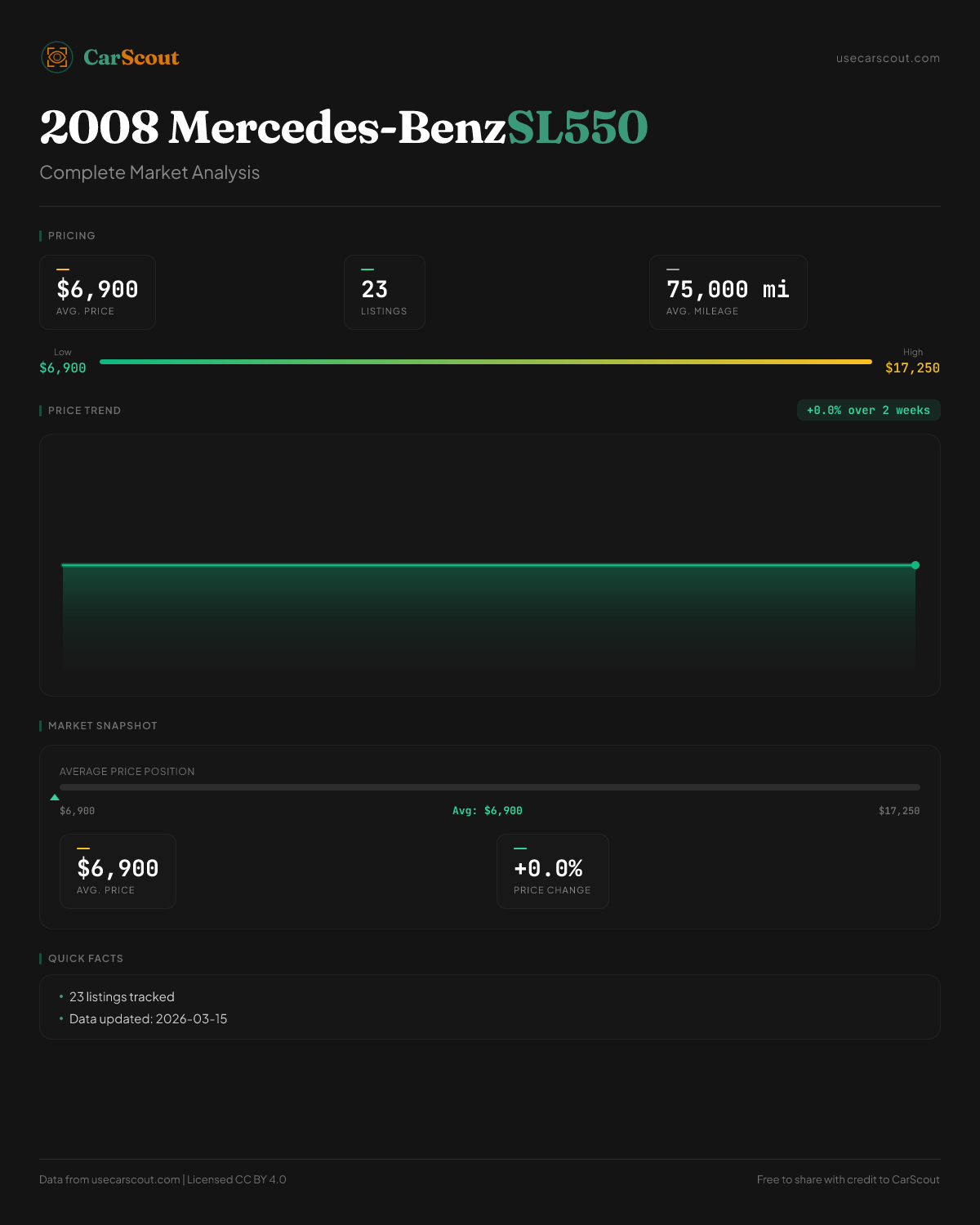 CarScout

usecarscout.com

2008 Mercedes-BenzSL550

Complete Market Analysis

PRICING

$6,900
AVG. PRICE

23
LISTINGS

75,000 mi
AVG. MILEAGE

Low
$6,900

High
$17,250

PRICE TREND

+0.0% over 2 weeks

MARKET SNAPSHOT

AVERAGE PRICE POSITION

$6,900

Avg: $6,900

$17,250

$6,900
AVG. PRICE

+0.0%
PRICE CHANGE

QUICK FACTS

• 23 listings tracked
• Data updated: 2026-03-15

Data from usecarscout.com | Licensed CC BY 4.0

Free to share with credit to CarScout