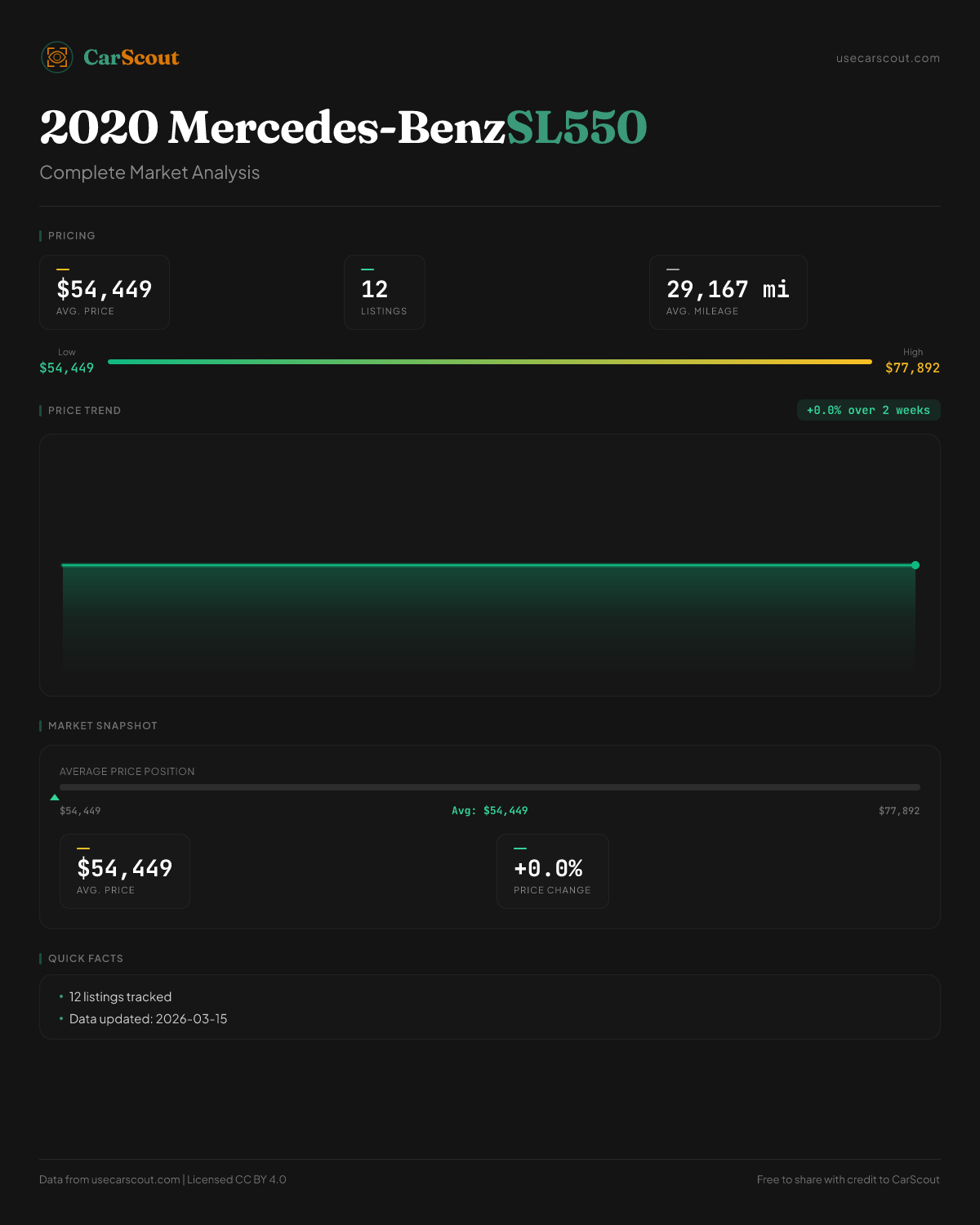 CarScout

usecarscout.com

2020 Mercedes-BenzSL550

Complete Market Analysis

PRICING

$54,449
AVG. PRICE

12
LISTINGS

29,167 mi
AVG. MILEAGE

Low
$54,449

High
$77,892

PRICE TREND

+0.0% over 2 weeks

MARKET SNAPSHOT

AVERAGE PRICE POSITION

$54,449

Avg: $54,449

$77,892

$54,449
AVG. PRICE

+0.0%
PRICE CHANGE

QUICK FACTS

• 12 listings tracked
• Data updated: 2026-03-15

Data from usecarscout.com | Licensed CC BY 4.0

Free to share with credit to CarScout