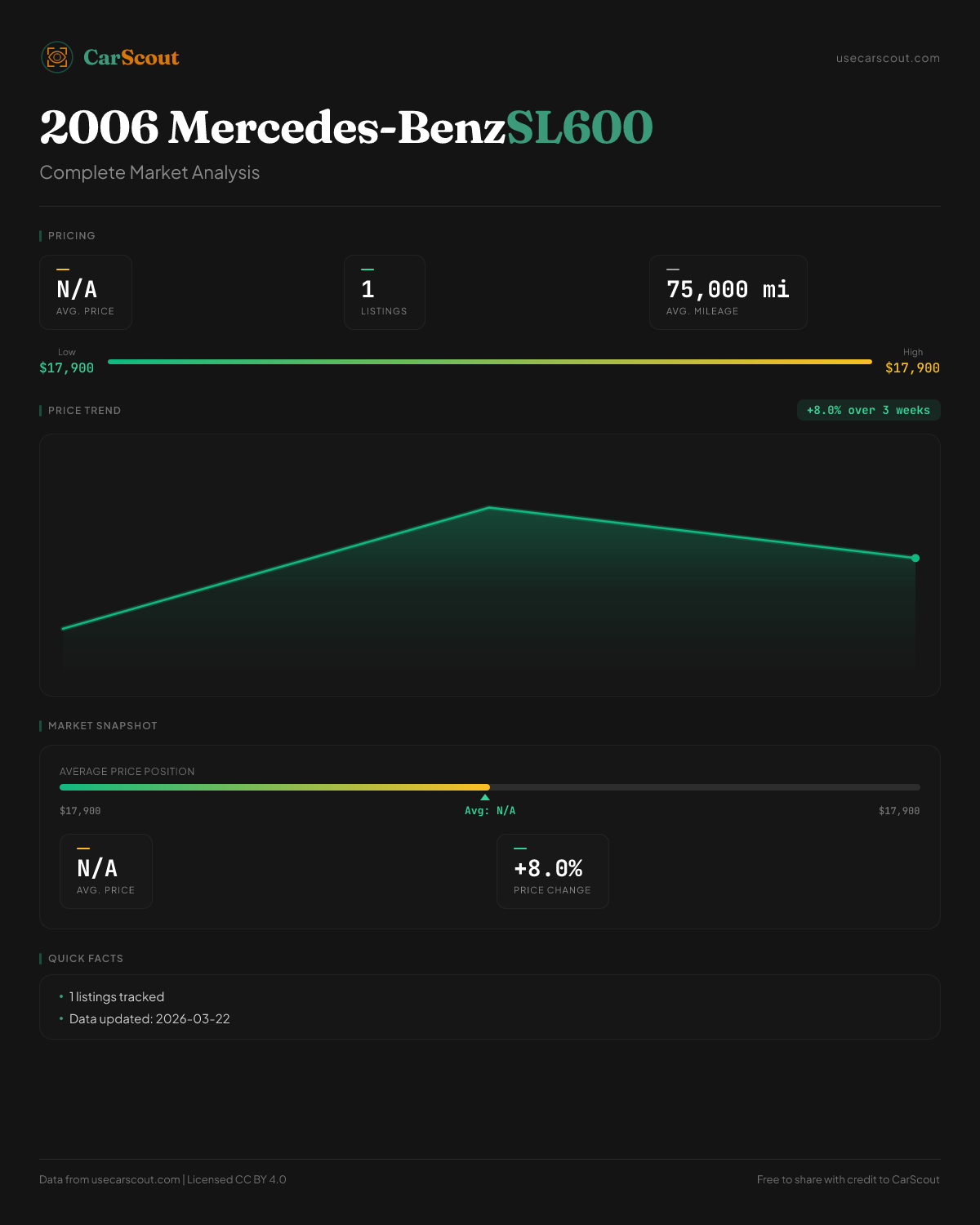 CarScout

usecarscout.com

2006 Mercedes-BenzSL600

Complete Market Analysis

PRICING

N/A
AVG. PRICE

1
LISTINGS

75,000 mi
AVG. MILEAGE

Low
$17,900

High
$17,900

PRICE TREND

+8.0% over 3 weeks

MARKET SNAPSHOT

AVERAGE PRICE POSITION

$17,900

Avg: N/A

$17,900

N/A
AVG. PRICE

+8.0%
PRICE CHANGE

QUICK FACTS

• 1 listings tracked
• Data updated: 2026-03-22

Data from usecarscout.com | Licensed CC BY 4.0

Free to share with credit to CarScout