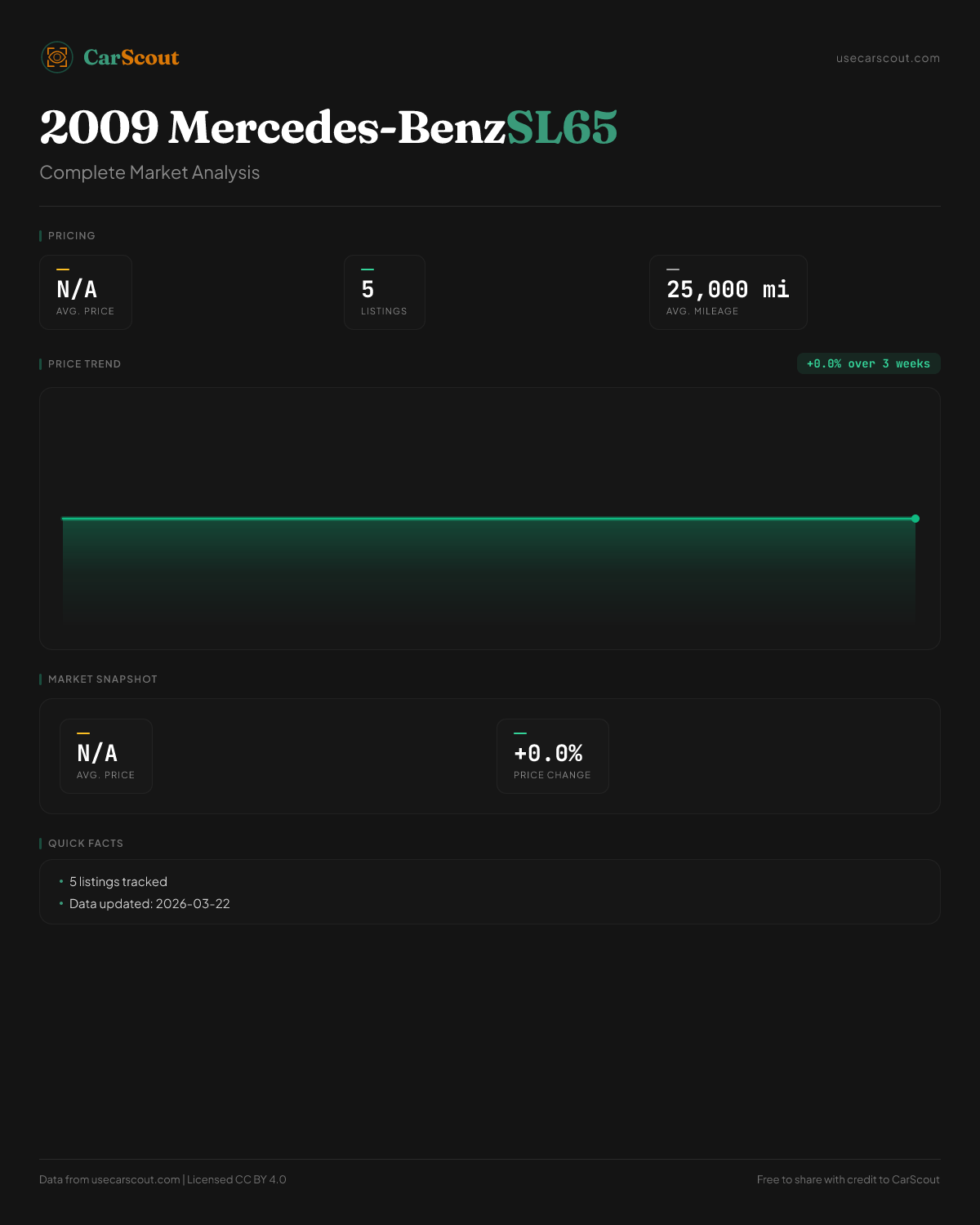 CarScout

usecarscout.com

2009 Mercedes-BenzSL65

Complete Market Analysis

PRICING

N/A
AVG. PRICE

5
LISTINGS

25,000 mi
AVG. MILEAGE

PRICE TREND

+0.0% over 3 weeks

MARKET SNAPSHOT

N/A
AVG. PRICE

+0.0%
PRICE CHANGE

QUICK FACTS

• 5 listings tracked
• Data updated: 2026-03-22

Data from usecarscout.com | Licensed CC BY 4.0

Free to share with credit to CarScout