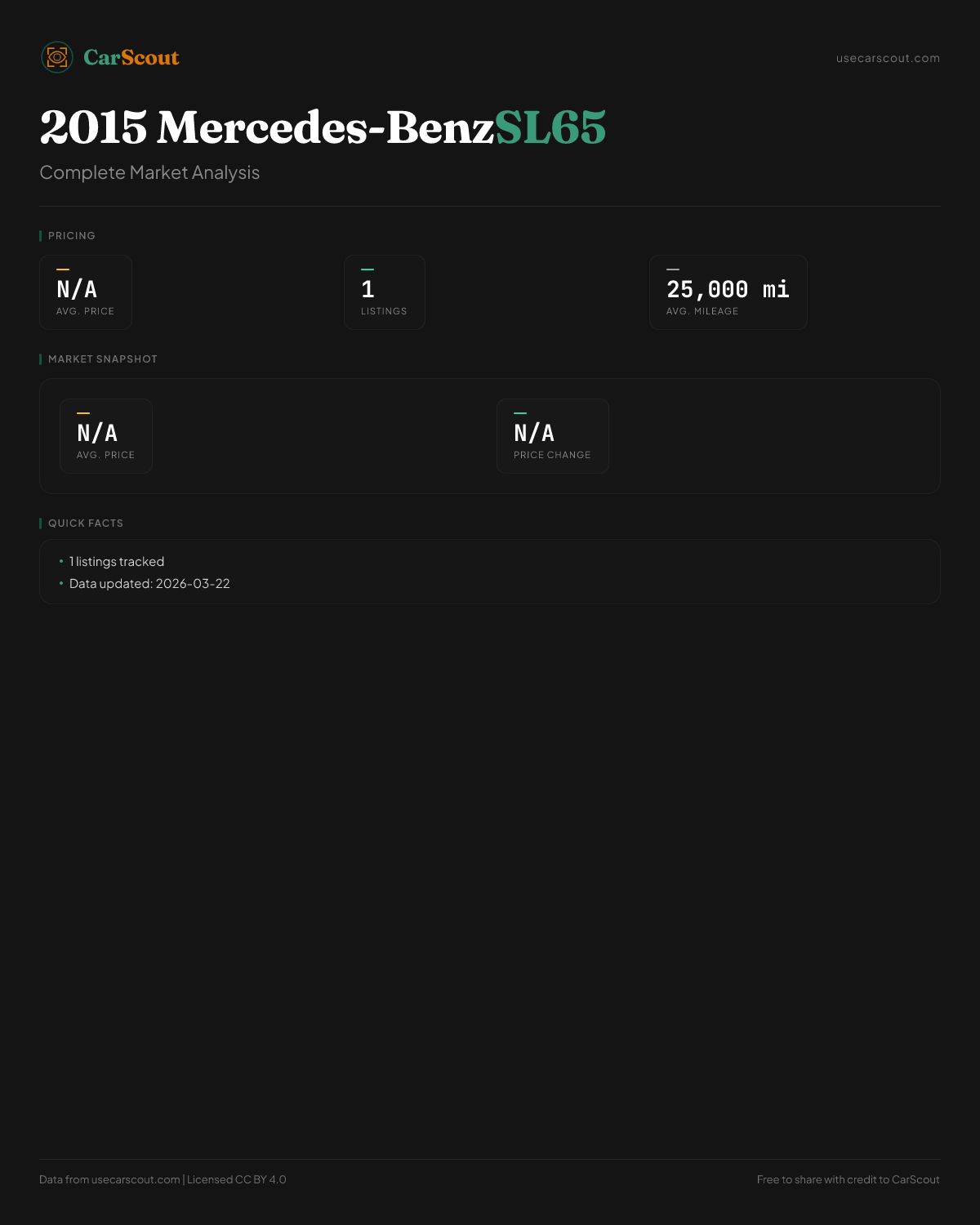 CarScout

usecarscout.com

2015 Mercedes-BenzSL65

Complete Market Analysis

PRICING

N/A
AVG. PRICE

1
LISTINGS

25,000 mi
AVG. MILEAGE

MARKET SNAPSHOT

N/A
AVG. PRICE

N/A
PRICE CHANGE

QUICK FACTS

• 1 listings tracked
• Data updated: 2026-03-22

Data from usecarscout.com | Licensed CC BY 4.0

Free to share with credit to CarScout