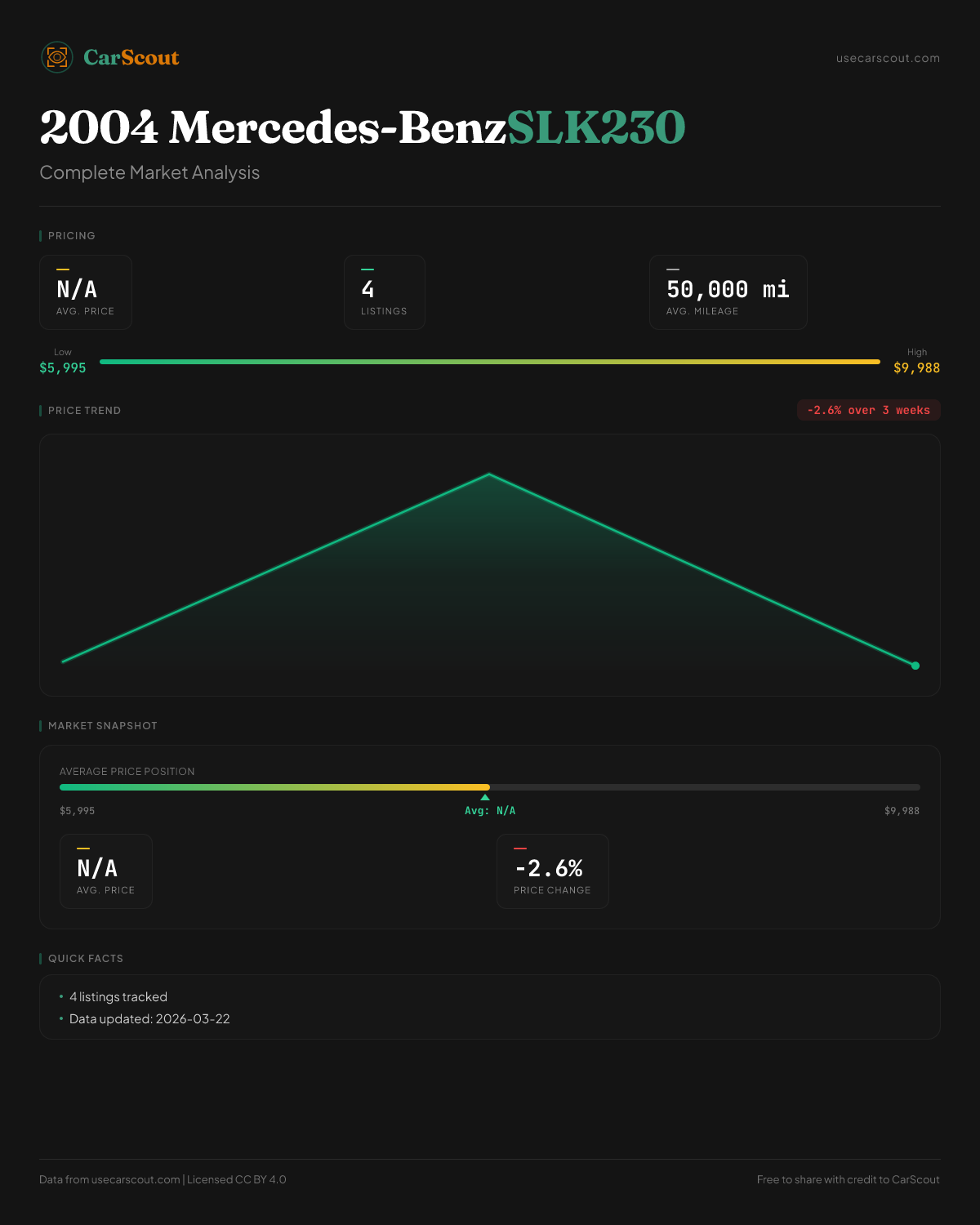 CarScout

usecarscout.com

2004 Mercedes-BenzSLK230

Complete Market Analysis

PRICING

N/A
AVG. PRICE

4
LISTINGS

50,000 mi
AVG. MILEAGE

Low
$5,995

High
$9,988

PRICE TREND

-2.6% over 3 weeks

MARKET SNAPSHOT

AVERAGE PRICE POSITION

$5,995

Avg: N/A

$9,988

N/A
AVG. PRICE

-2.6%
PRICE CHANGE

QUICK FACTS

• 4 listings tracked
• Data updated: 2026-03-22

Data from usecarscout.com | Licensed CC BY 4.0

Free to share with credit to CarScout