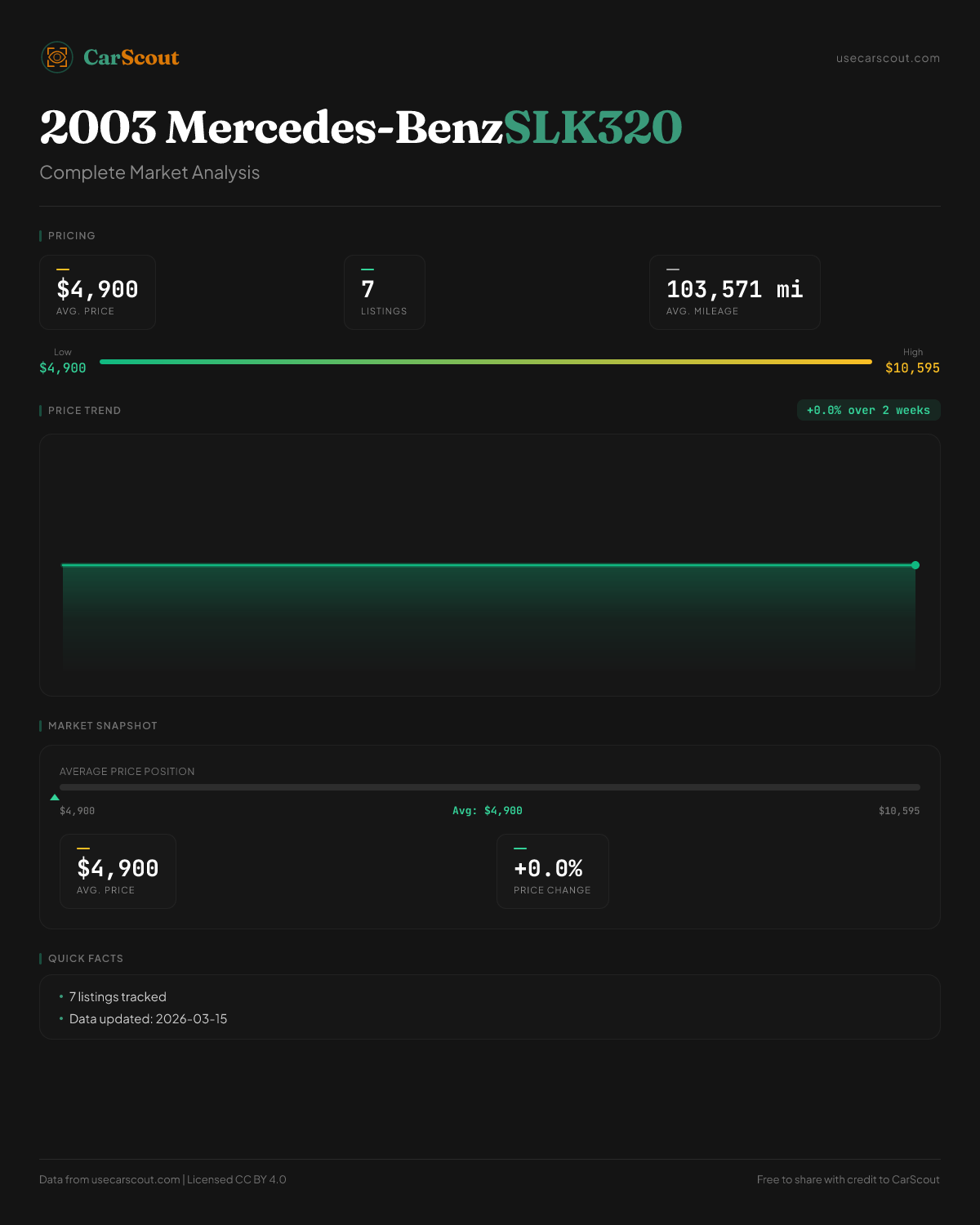 CarScout

usecarscout.com

2003 Mercedes-BenzSLK320

Complete Market Analysis

PRICING

$4,900
AVG. PRICE

7
LISTINGS

103,571 mi
AVG. MILEAGE

Low
$4,900

High
$10,595

PRICE TREND

+0.0% over 2 weeks

MARKET SNAPSHOT

AVERAGE PRICE POSITION

$4,900

Avg: $4,900

$10,595

$4,900
AVG. PRICE

+0.0%
PRICE CHANGE

QUICK FACTS

• 7 listings tracked
• Data updated: 2026-03-15

Data from usecarscout.com | Licensed CC BY 4.0

Free to share with credit to CarScout