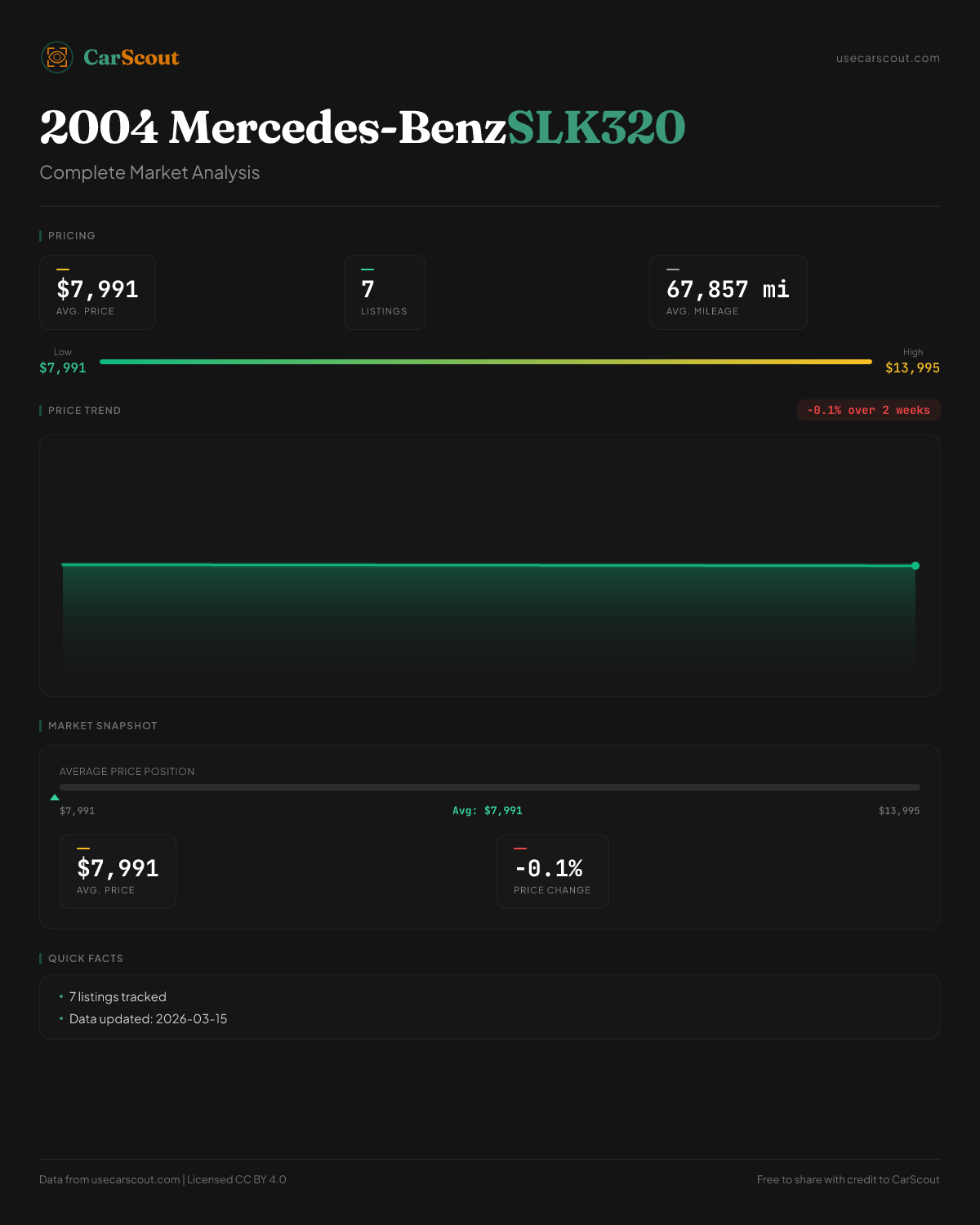 CarScout

usecarscout.com

2004 Mercedes-BenzSLK320

Complete Market Analysis

PRICING

$7,991
AVG. PRICE

7
LISTINGS

67,857 mi
AVG. MILEAGE

Low
$7,991

High
$13,995

PRICE TREND

-0.1% over 2 weeks

MARKET SNAPSHOT

AVERAGE PRICE POSITION

$7,991

Avg: $7,991

$13,995

$7,991
AVG. PRICE

-0.1%
PRICE CHANGE

QUICK FACTS

• 7 listings tracked
• Data updated: 2026-03-15

Data from usecarscout.com | Licensed CC BY 4.0

Free to share with credit to CarScout