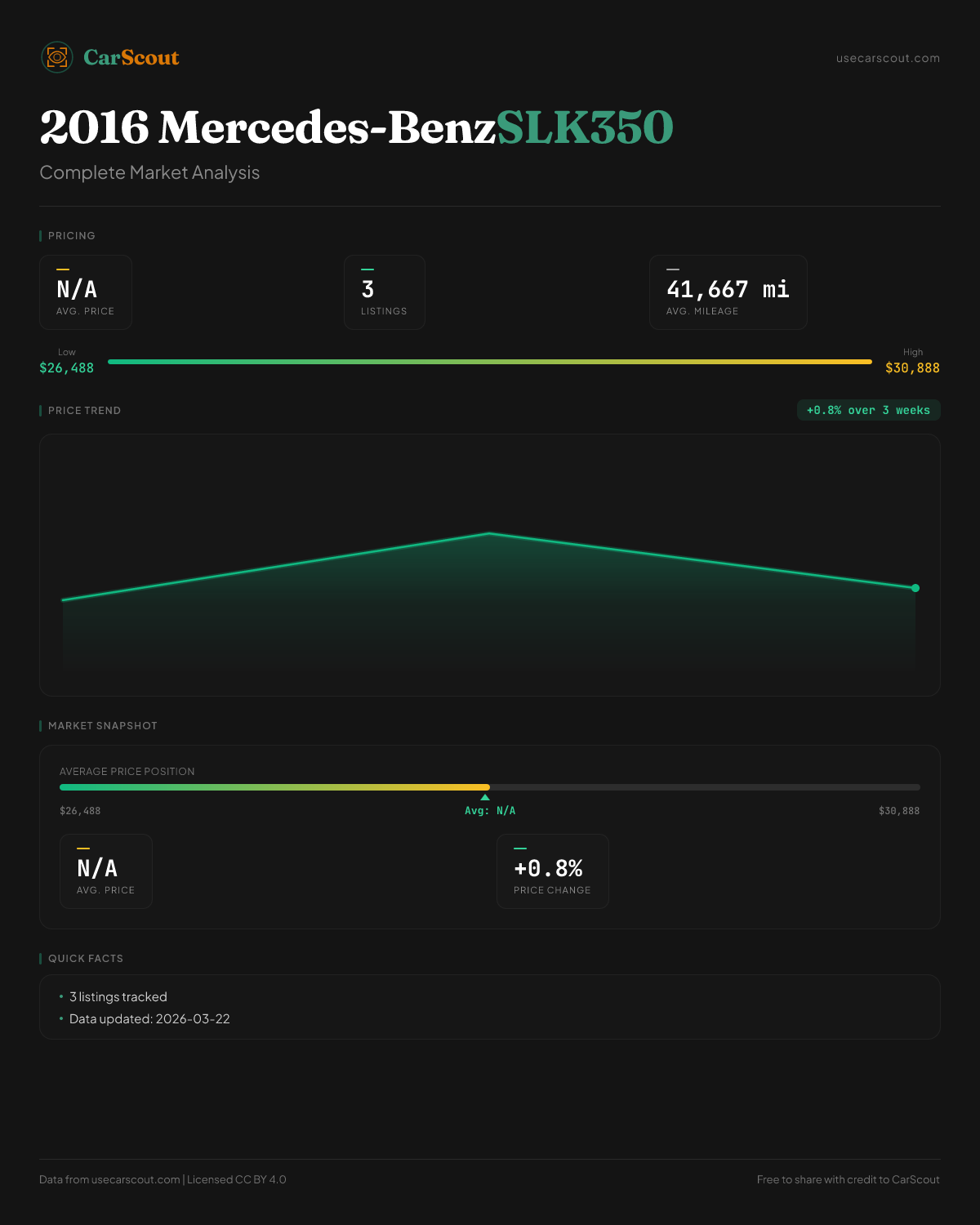 CarScout

usecarscout.com

2016 Mercedes-BenzSLK350

Complete Market Analysis

PRICING

N/A
AVG. PRICE

3
LISTINGS

41,667 mi
AVG. MILEAGE

Low
$26,488

High
$30,888

PRICE TREND

+0.8% over 3 weeks

MARKET SNAPSHOT

AVERAGE PRICE POSITION

$26,488

Avg: N/A

$30,888

N/A
AVG. PRICE

+0.8%
PRICE CHANGE

QUICK FACTS

• 3 listings tracked
• Data updated: 2026-03-22

Data from usecarscout.com | Licensed CC BY 4.0

Free to share with credit to CarScout