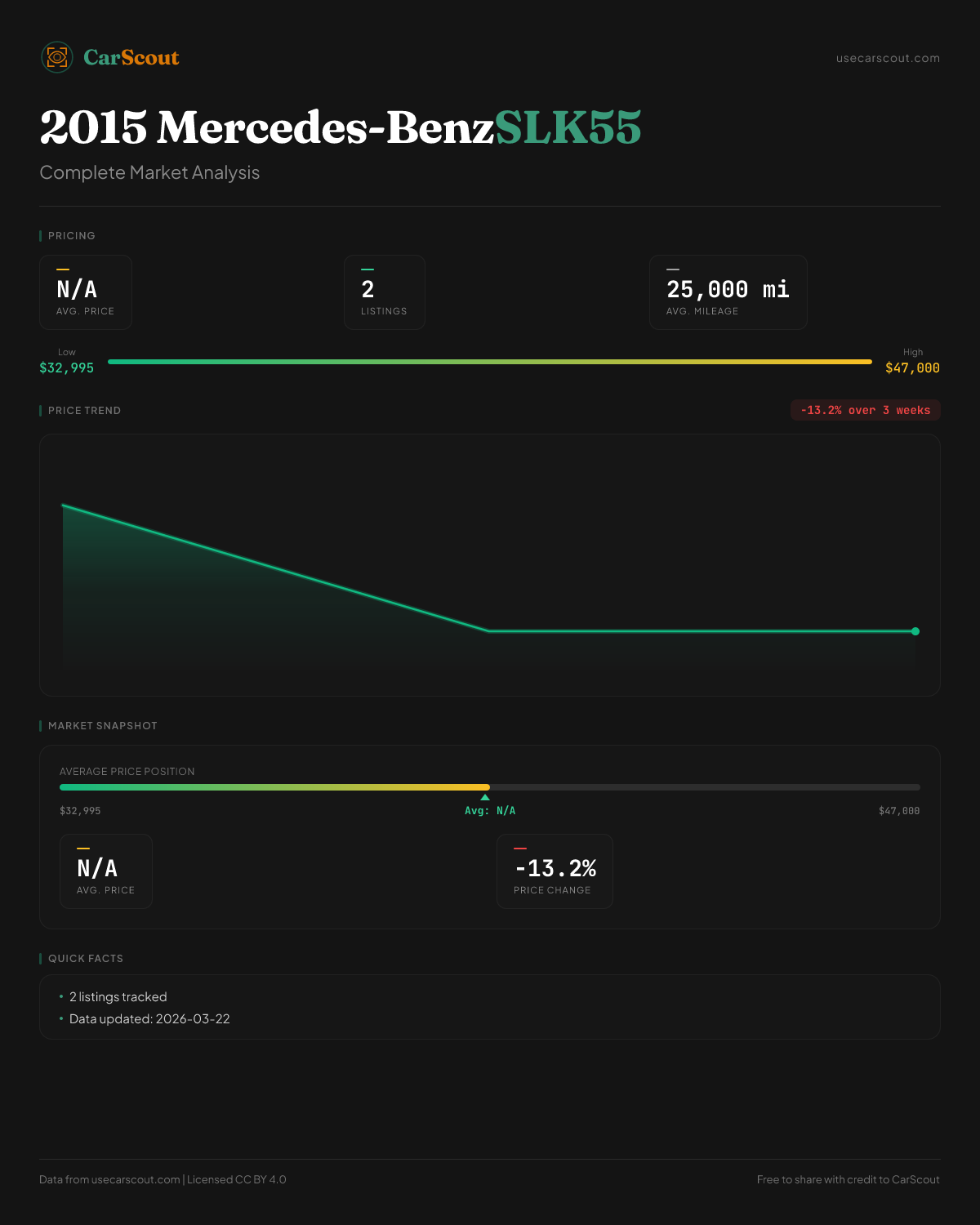 CarScout

usecarscout.com

2015 Mercedes-BenzSLK55

Complete Market Analysis

PRICING

N/A
AVG. PRICE

2
LISTINGS

25,000 mi
AVG. MILEAGE

Low
$32,995

High
$47,000

PRICE TREND

-13.2% over 3 weeks

MARKET SNAPSHOT

AVERAGE PRICE POSITION

$32,995

Avg: N/A

$47,000

N/A
AVG. PRICE

-13.2%
PRICE CHANGE

QUICK FACTS

• 2 listings tracked
• Data updated: 2026-03-22

Data from usecarscout.com | Licensed CC BY 4.0

Free to share with credit to CarScout