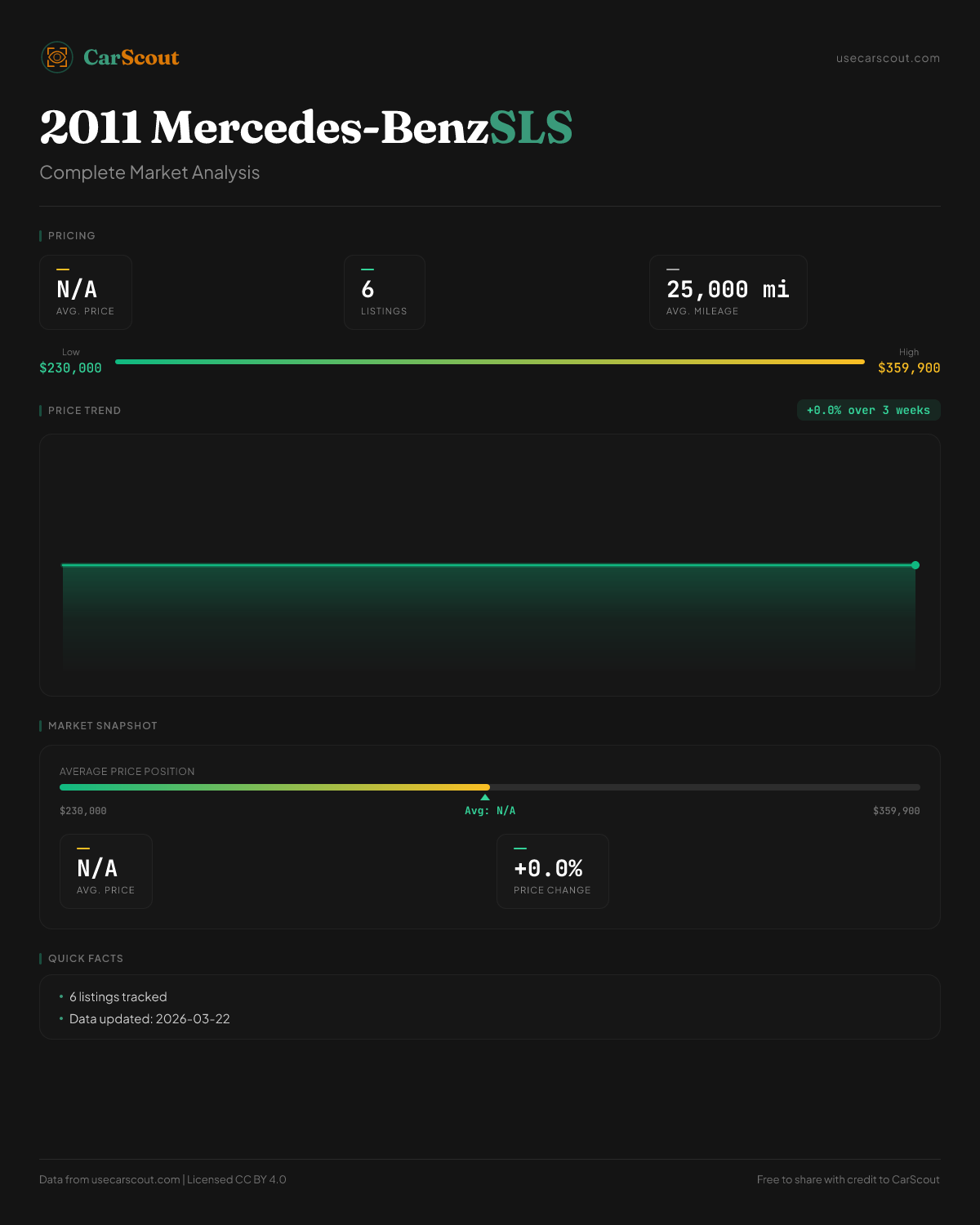 CarScout

usecarscout.com

2011 Mercedes-BenzSLS

Complete Market Analysis

PRICING

N/A
AVG. PRICE

6
LISTINGS

25,000 mi
AVG. MILEAGE

Low
$230,000

High
$359,900

PRICE TREND

+0.0% over 3 weeks

MARKET SNAPSHOT

AVERAGE PRICE POSITION

$230,000

Avg: N/A

$359,900

N/A
AVG. PRICE

+0.0%
PRICE CHANGE

QUICK FACTS

• 6 listings tracked
• Data updated: 2026-03-22

Data from usecarscout.com | Licensed CC BY 4.0

Free to share with credit to CarScout