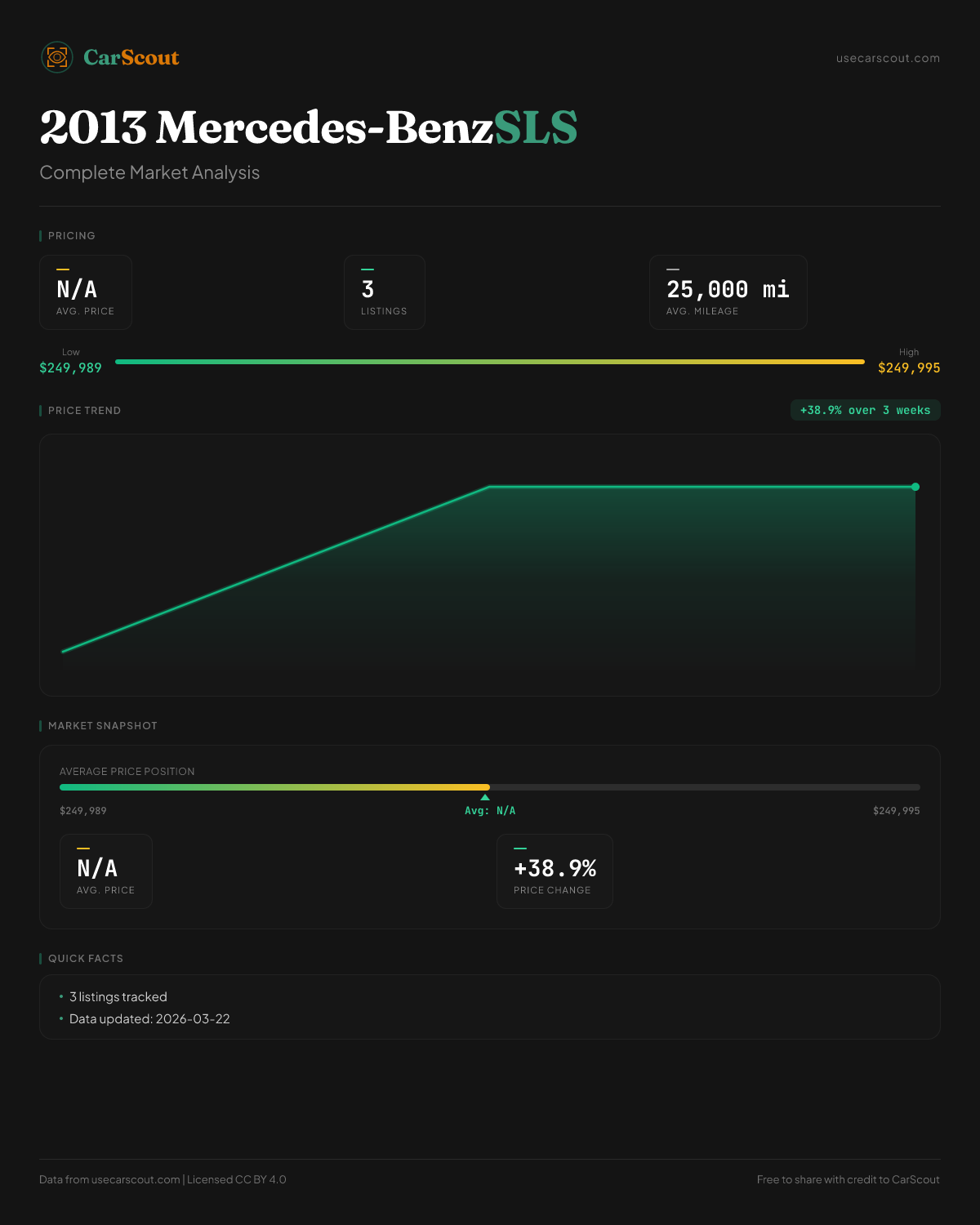 CarScout

usecarscout.com

2013 Mercedes-BenzSLS

Complete Market Analysis

PRICING

N/A
AVG. PRICE

3
LISTINGS

25,000 mi
AVG. MILEAGE

Low
$249,989

High
$249,995

PRICE TREND

+38.9% over 3 weeks

MARKET SNAPSHOT

AVERAGE PRICE POSITION

$249,989

Avg: N/A

$249,995

N/A
AVG. PRICE

+38.9%
PRICE CHANGE

QUICK FACTS

• 3 listings tracked
• Data updated: 2026-03-22

Data from usecarscout.com | Licensed CC BY 4.0

Free to share with credit to CarScout