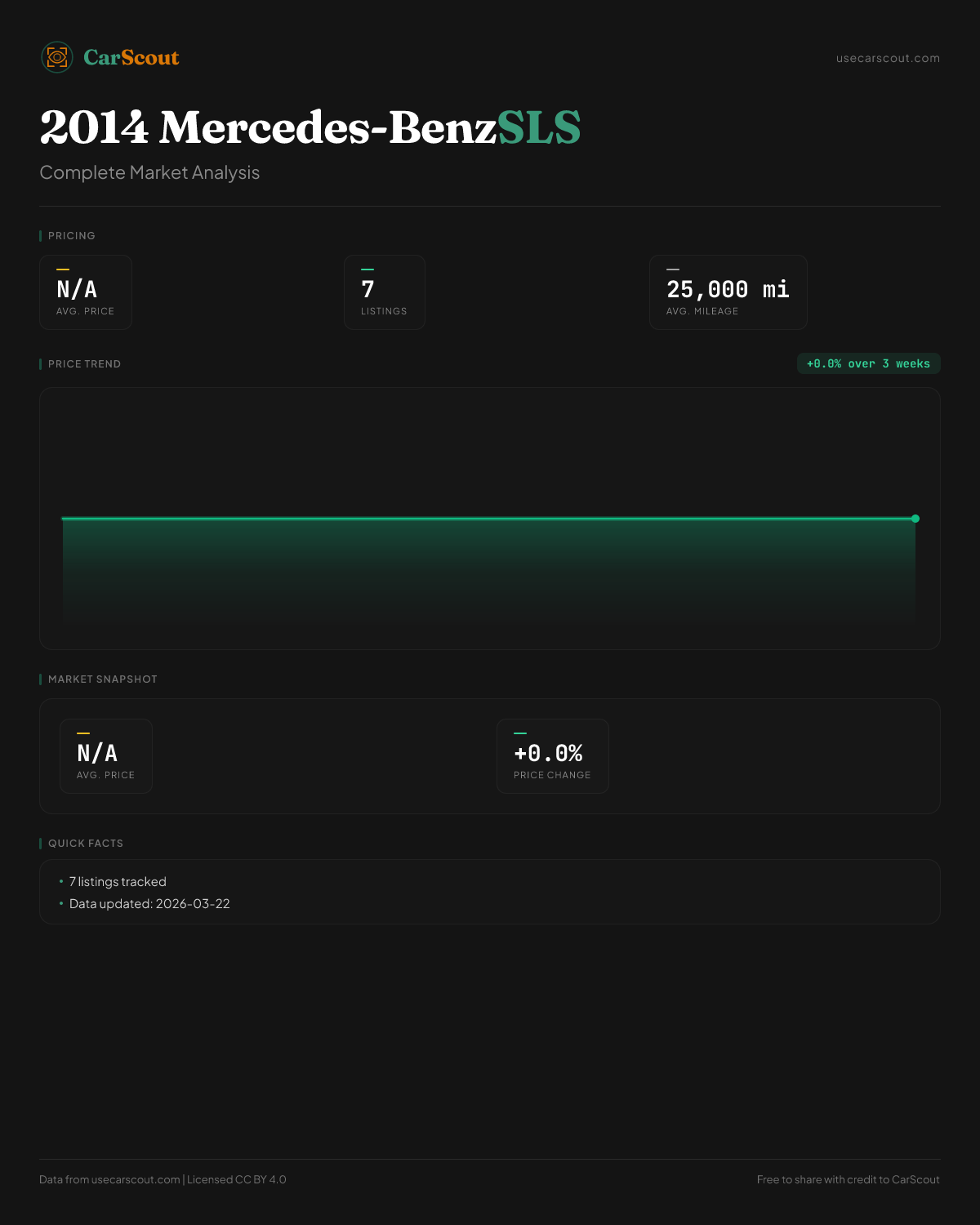 CarScout

usecarscout.com

2014 Mercedes-BenzSLS

Complete Market Analysis

PRICING

N/A
AVG. PRICE

7
LISTINGS

25,000 mi
AVG. MILEAGE

PRICE TREND

+0.0% over 3 weeks

MARKET SNAPSHOT

N/A
AVG. PRICE

+0.0%
PRICE CHANGE

QUICK FACTS

• 7 listings tracked
• Data updated: 2026-03-22

Data from usecarscout.com | Licensed CC BY 4.0

Free to share with credit to CarScout