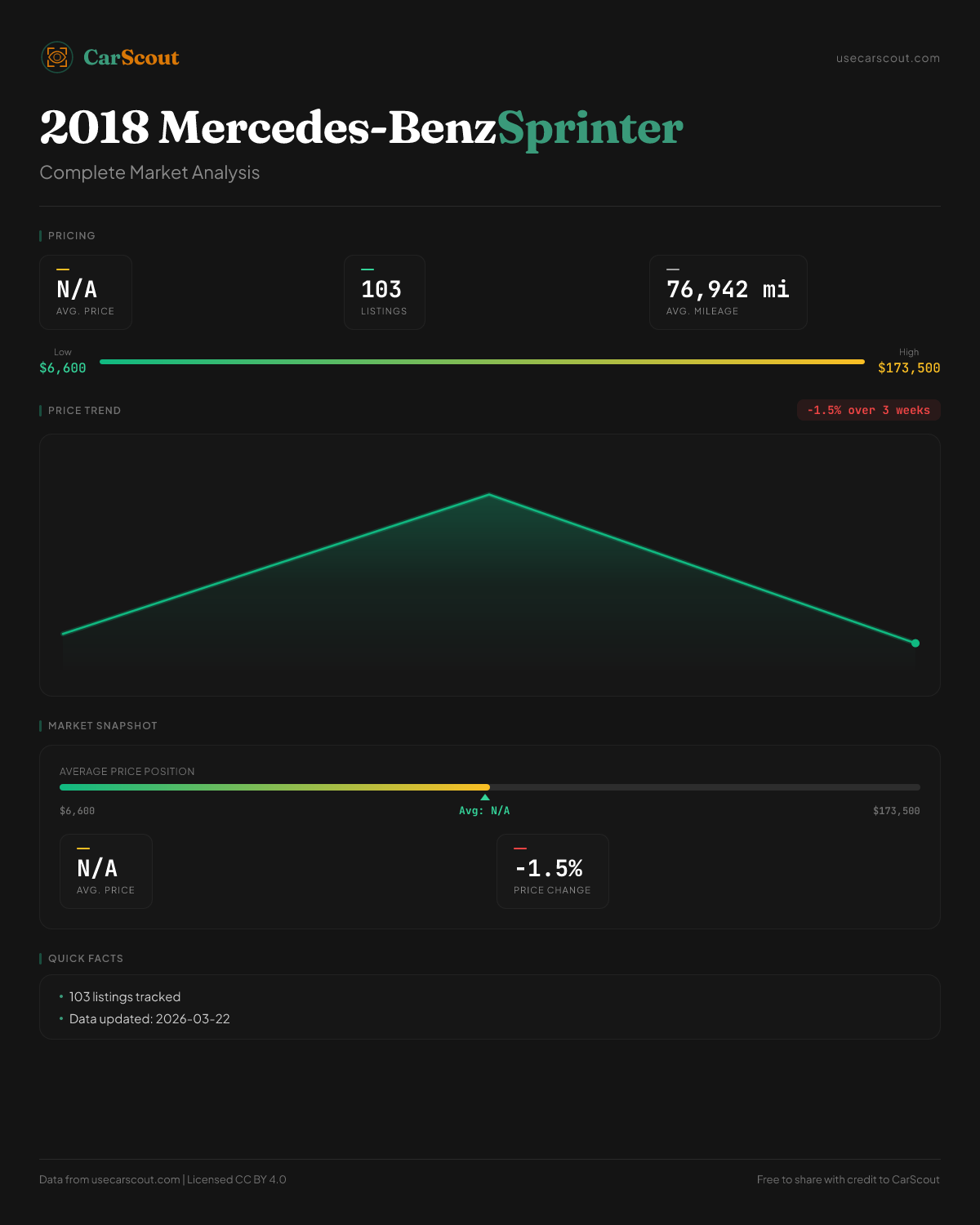 CarScout

usecarscout.com

2018 Mercedes-BenzSprinter

Complete Market Analysis

PRICING

N/A
AVG. PRICE

103
LISTINGS

76,942 mi
AVG. MILEAGE

Low
$6,600

High
$173,500

PRICE TREND

-1.5% over 3 weeks

MARKET SNAPSHOT

AVERAGE PRICE POSITION

$6,600

Avg: N/A

$173,500

N/A
AVG. PRICE

-1.5%
PRICE CHANGE

QUICK FACTS

• 103 listings tracked
• Data updated: 2026-03-22

Data from usecarscout.com | Licensed CC BY 4.0

Free to share with credit to CarScout