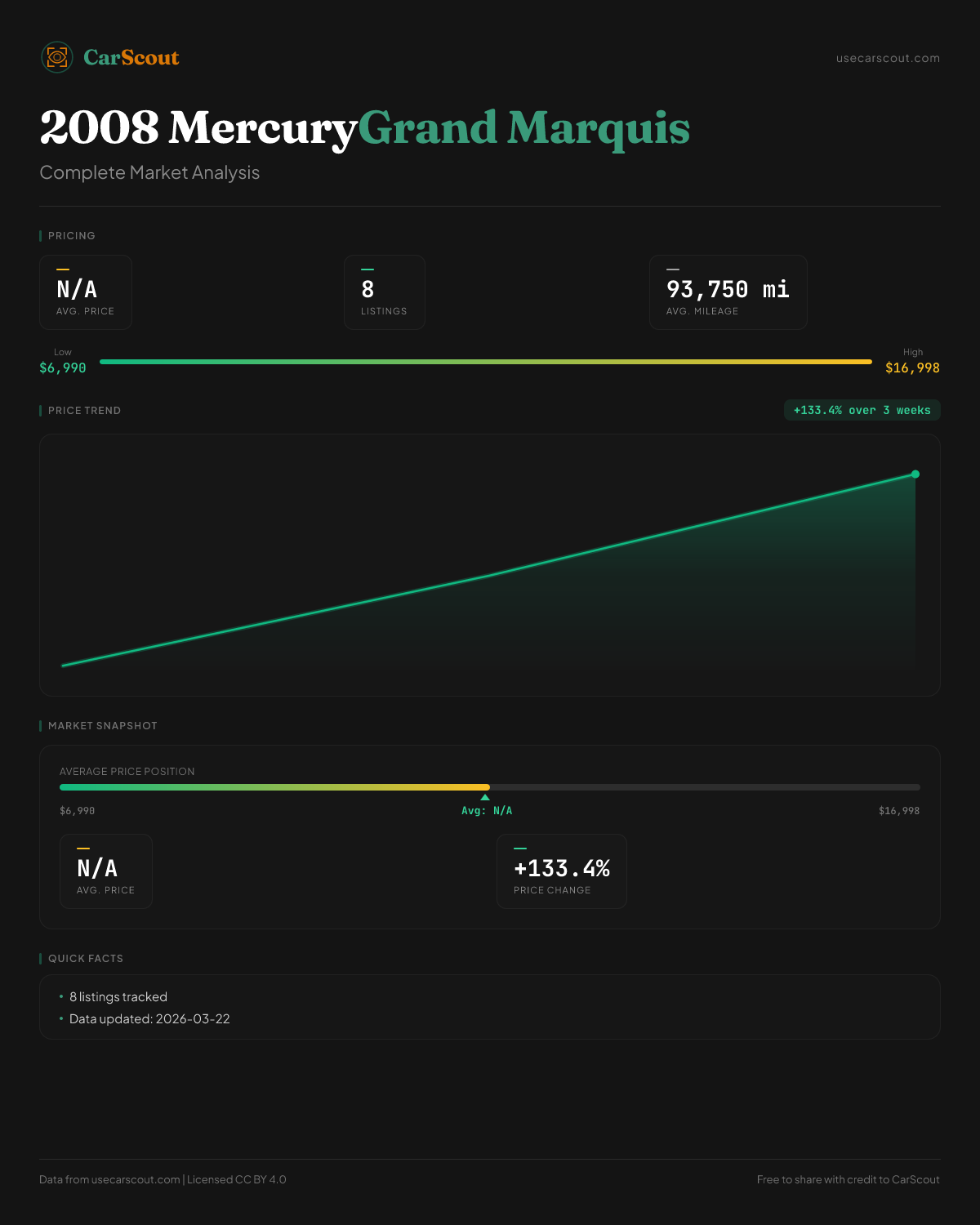 CarScout

usecarscout.com

2008 MercuryGrand Marquis

Complete Market Analysis

PRICING

N/A
AVG. PRICE

8
LISTINGS

93,750 mi
AVG. MILEAGE

Low
$6,990

High
$16,998

PRICE TREND

+133.4% over 3 weeks

MARKET SNAPSHOT

AVERAGE PRICE POSITION

$6,990

Avg: N/A

$16,998

N/A
AVG. PRICE

+133.4%
PRICE CHANGE

QUICK FACTS

• 8 listings tracked
• Data updated: 2026-03-22

Data from usecarscout.com | Licensed CC BY 4.0

Free to share with credit to CarScout