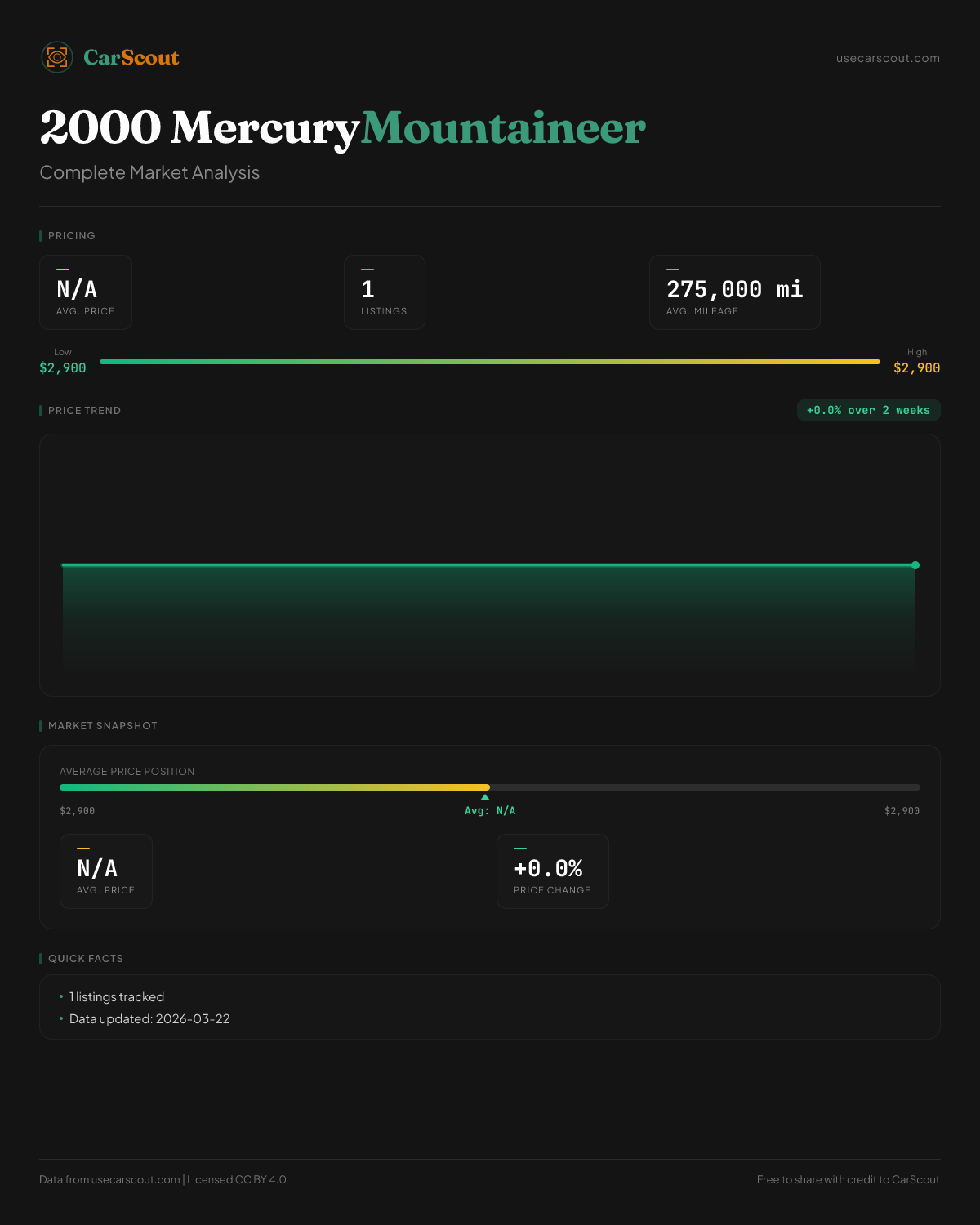 CarScout

usecarscout.com

2000 Mercury Mountaineer

Complete Market Analysis

PRICING

N/A
AVG. PRICE

1
LISTINGS

275,000 mi
AVG. MILEAGE

Low
$2,900

High
$2,900

PRICE TREND

+0.0% over 2 weeks

MARKET SNAPSHOT

AVERAGE PRICE POSITION

$2,900

Avg: N/A

$2,900

N/A
AVG. PRICE

+0.0%
PRICE CHANGE

QUICK FACTS

• 1 listings tracked
• Data updated: 2026-03-22

Data from usecarscout.com | Licensed CC BY 4.0

Free to share with credit to CarScout