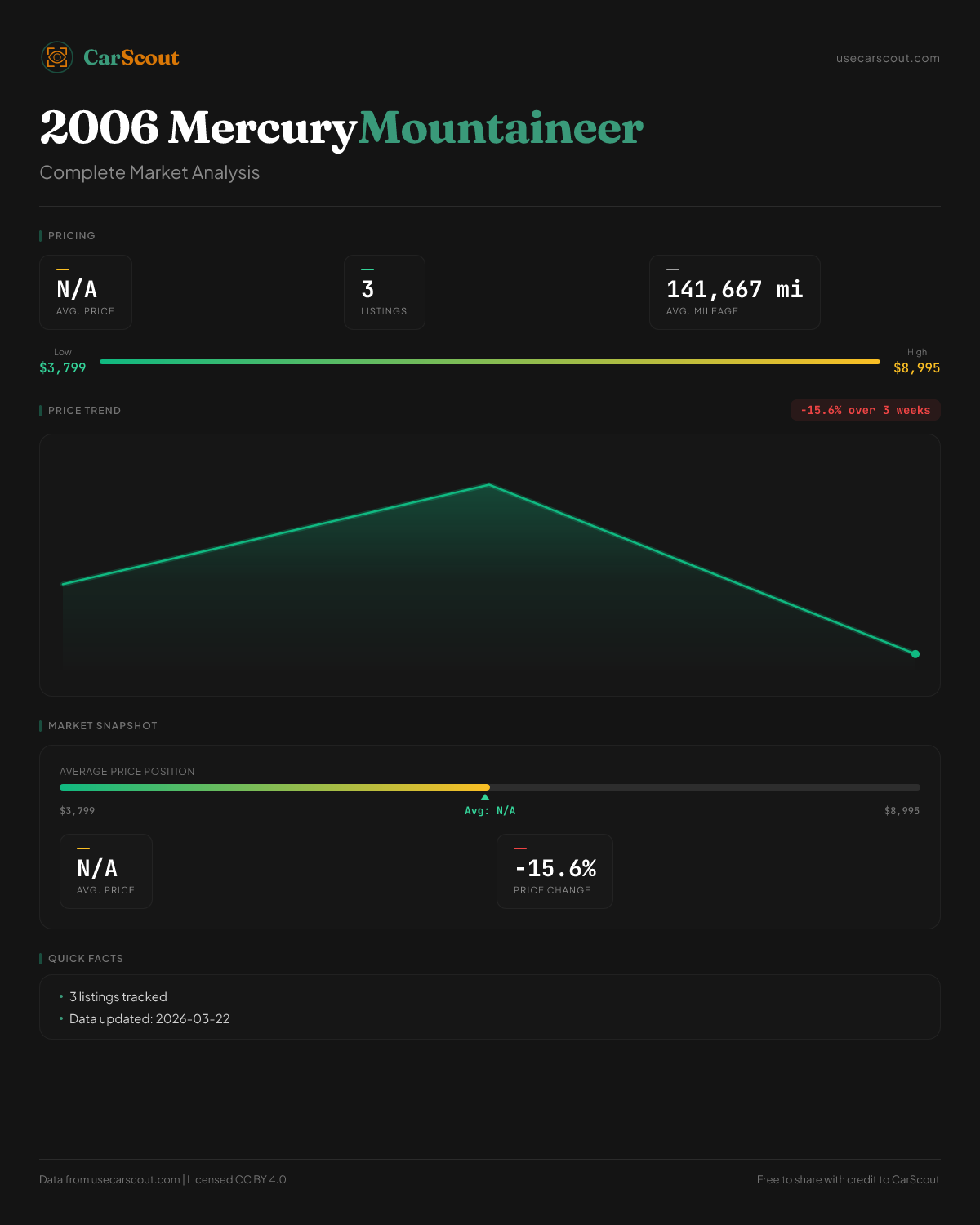 CarScout

usecarscout.com

2006 Mercury Mountaineer

Complete Market Analysis

PRICING

N/A
AVG. PRICE

3
LISTINGS

141,667 mi
AVG. MILEAGE

Low
$3,799

High
$8,995

PRICE TREND

-15.6% over 3 weeks

MARKET SNAPSHOT

AVERAGE PRICE POSITION

$3,799

Avg: N/A

$8,995

N/A
AVG. PRICE

-15.6%
PRICE CHANGE

QUICK FACTS

• 3 listings tracked
• Data updated: 2026-03-22

Data from usecarscout.com | Licensed CC BY 4.0

Free to share with credit to CarScout