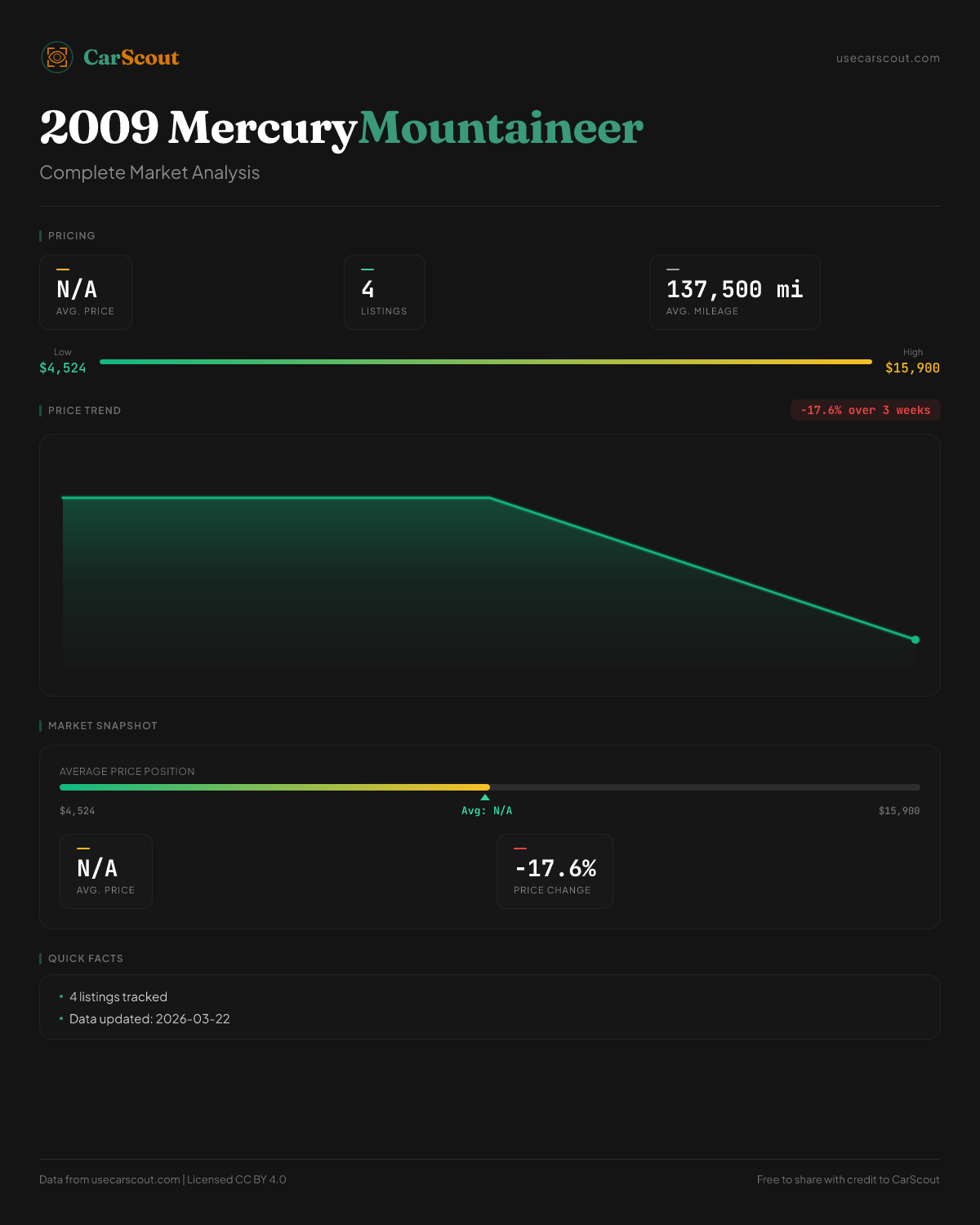 CarScout

usecarscout.com

2009 Mercury Mountaineer

Complete Market Analysis

PRICING

N/A
AVG. PRICE

4
LISTINGS

137,500 mi
AVG. MILEAGE

Low
$4,524

High
$15,900

PRICE TREND

-17.6% over 3 weeks

MARKET SNAPSHOT

AVERAGE PRICE POSITION

$4,524

Avg: N/A

$15,900

N/A
AVG. PRICE

-17.6%
PRICE CHANGE

QUICK FACTS

• 4 listings tracked
• Data updated: 2026-03-22

Data from usecarscout.com | Licensed CC BY 4.0

Free to share with credit to CarScout