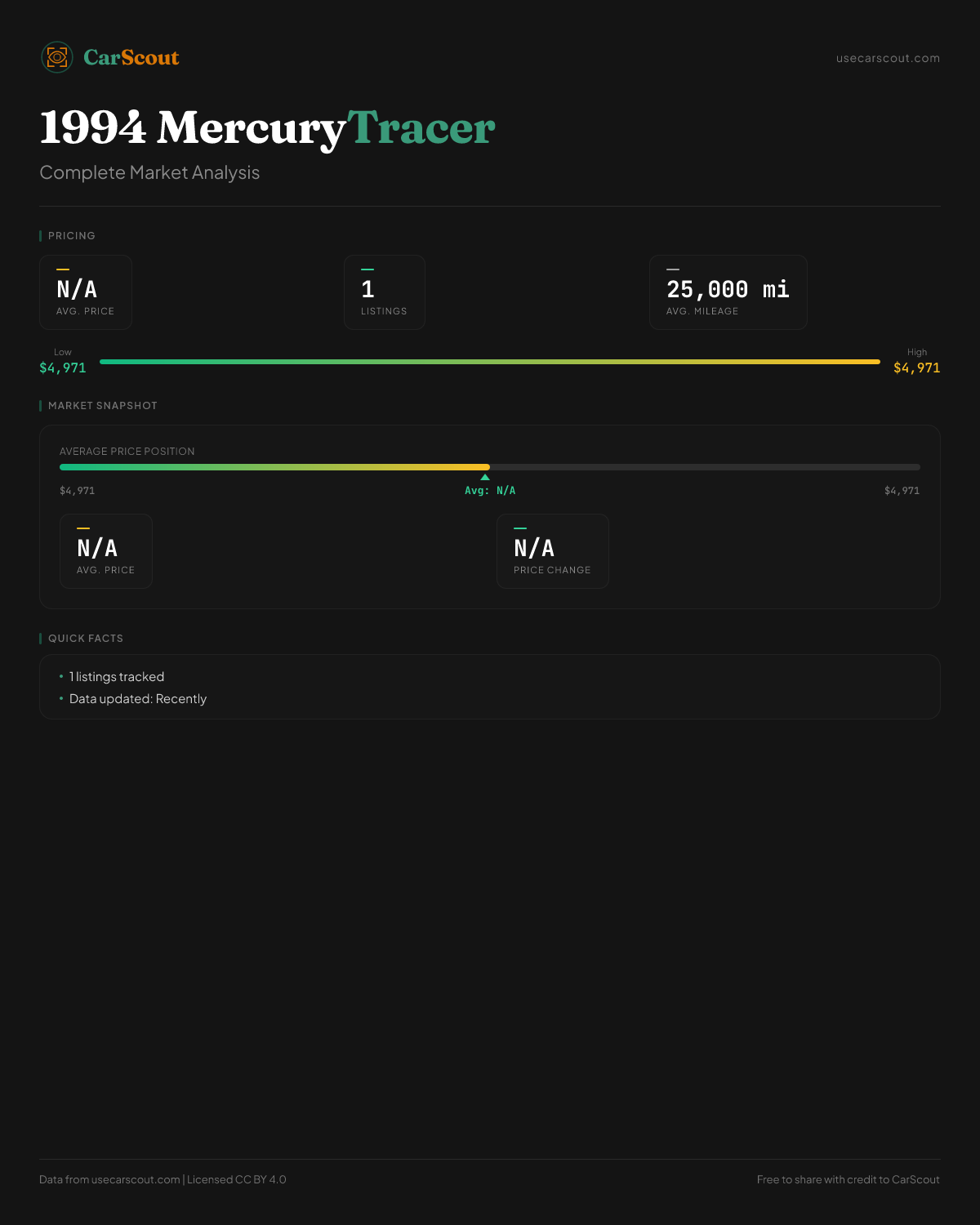 CarScout

usecarscout.com

1994 Mercury Tracer

Complete Market Analysis

PRICING

N/A
AVG. PRICE

1
LISTINGS

25,000 mi
AVG. MILEAGE

Low
$4,971

High
$4,971

MARKET SNAPSHOT

AVERAGE PRICE POSITION

$4,971
Avg: N/A
$4,971

N/A
AVG. PRICE

N/A
PRICE CHANGE

QUICK FACTS

• 1 listings tracked
• Data updated: Recently

Data from usecarscout.com | Licensed CC BY 4.0

Free to share with credit to CarScout