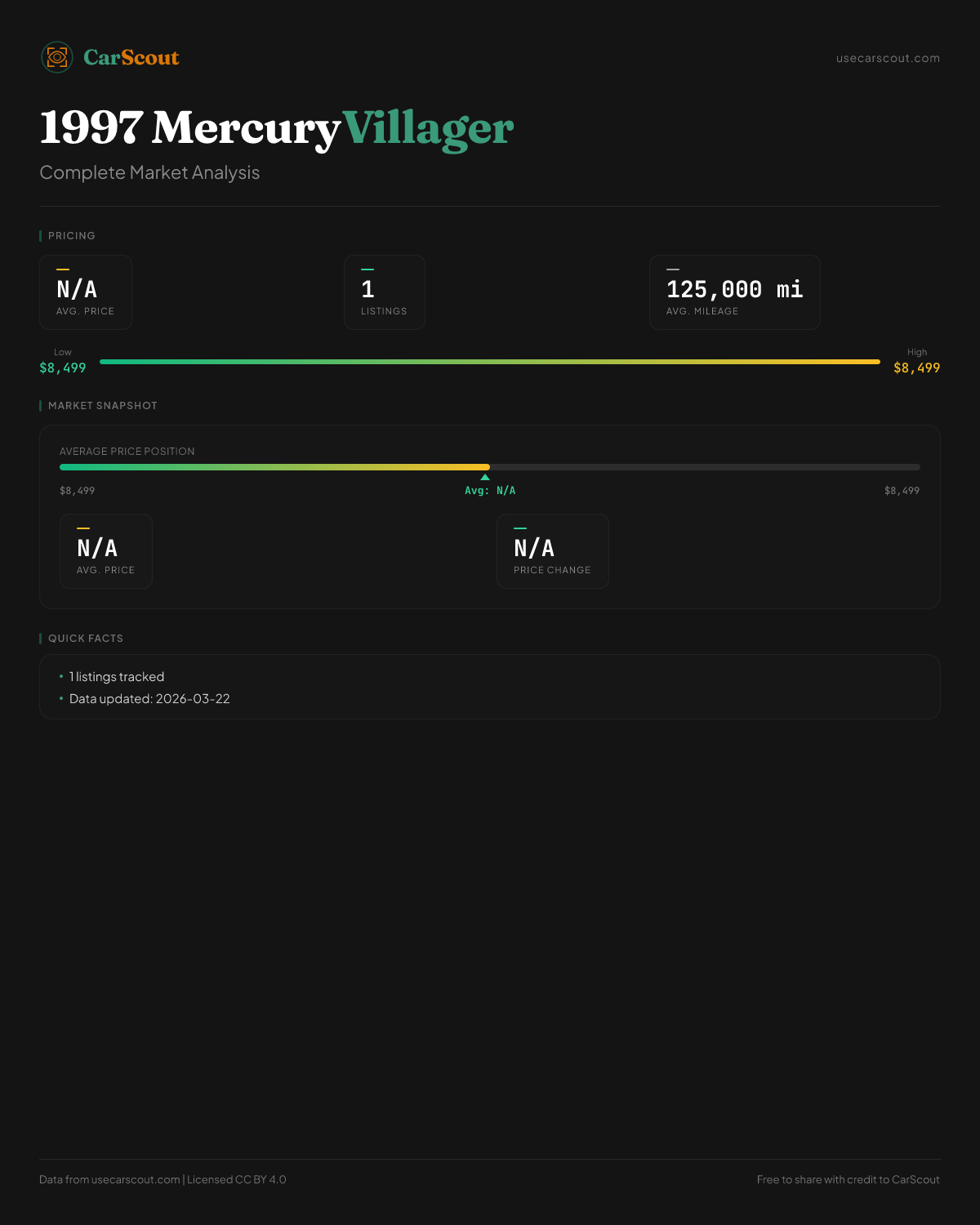 CarScout

usecarscout.com

1997 Mercury Villager

Complete Market Analysis

PRICING

N/A
AVG. PRICE

1
LISTINGS

125,000 mi
AVG. MILEAGE

Low
$8,499

High
$8,499

MARKET SNAPSHOT

AVERAGE PRICE POSITION

$8,499

Avg: N/A

$8,499

N/A
AVG. PRICE

N/A
PRICE CHANGE

QUICK FACTS

• 1 listings tracked
• Data updated: 2026-03-22

Data from usecarscout.com | Licensed CC BY 4.0

Free to share with credit to CarScout