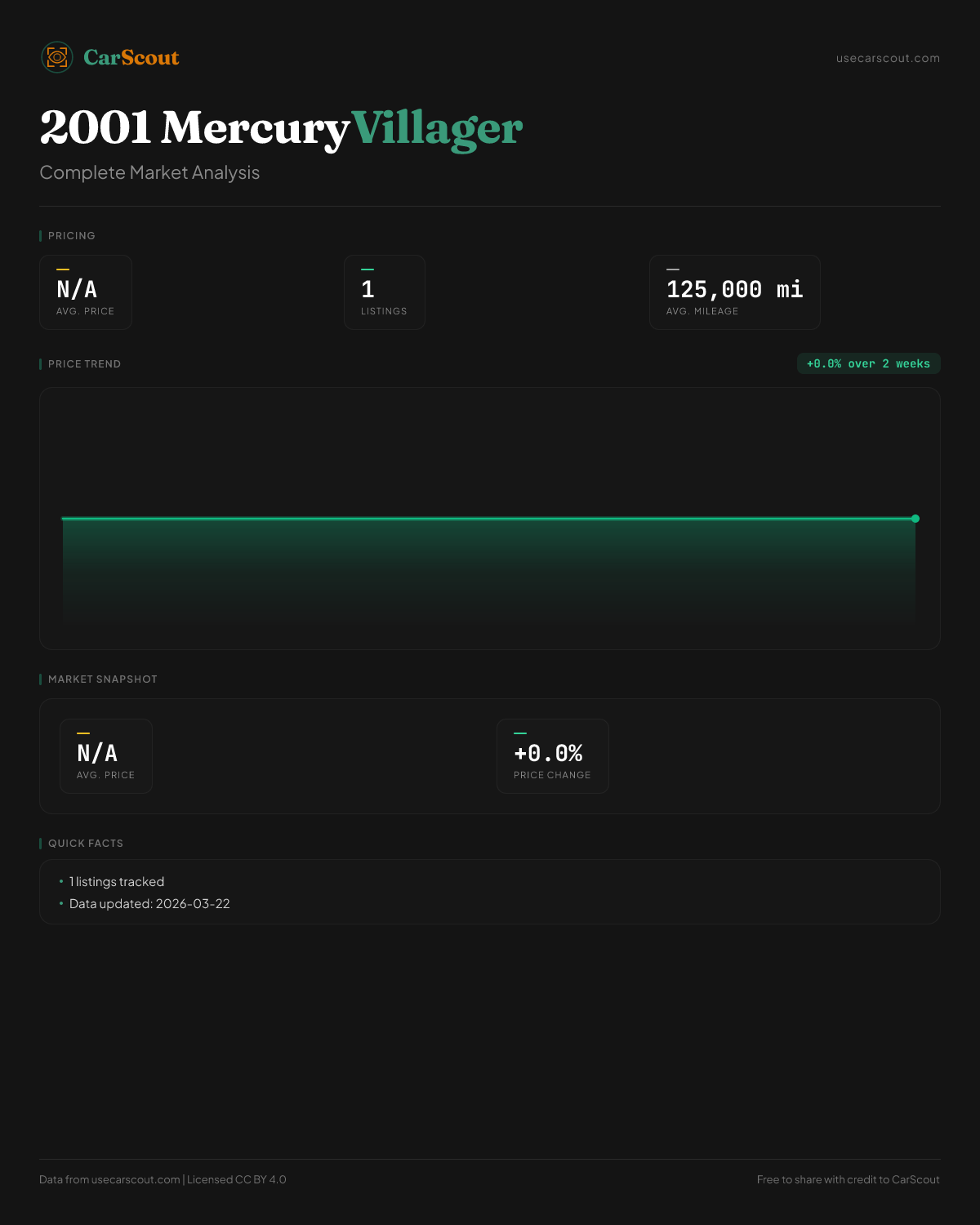 CarScout

usecarscout.com

2001 Mercury Villager

Complete Market Analysis

PRICING

N/A
AVG. PRICE

1
LISTINGS

125,000 mi
AVG. MILEAGE

PRICE TREND

+0.0% over 2 weeks

MARKET SNAPSHOT

N/A
AVG. PRICE

+0.0%
PRICE CHANGE

QUICK FACTS

• 1 listings tracked
• Data updated: 2026-03-22

Data from usecarscout.com | Licensed CC BY 4.0

Free to share with credit to CarScout