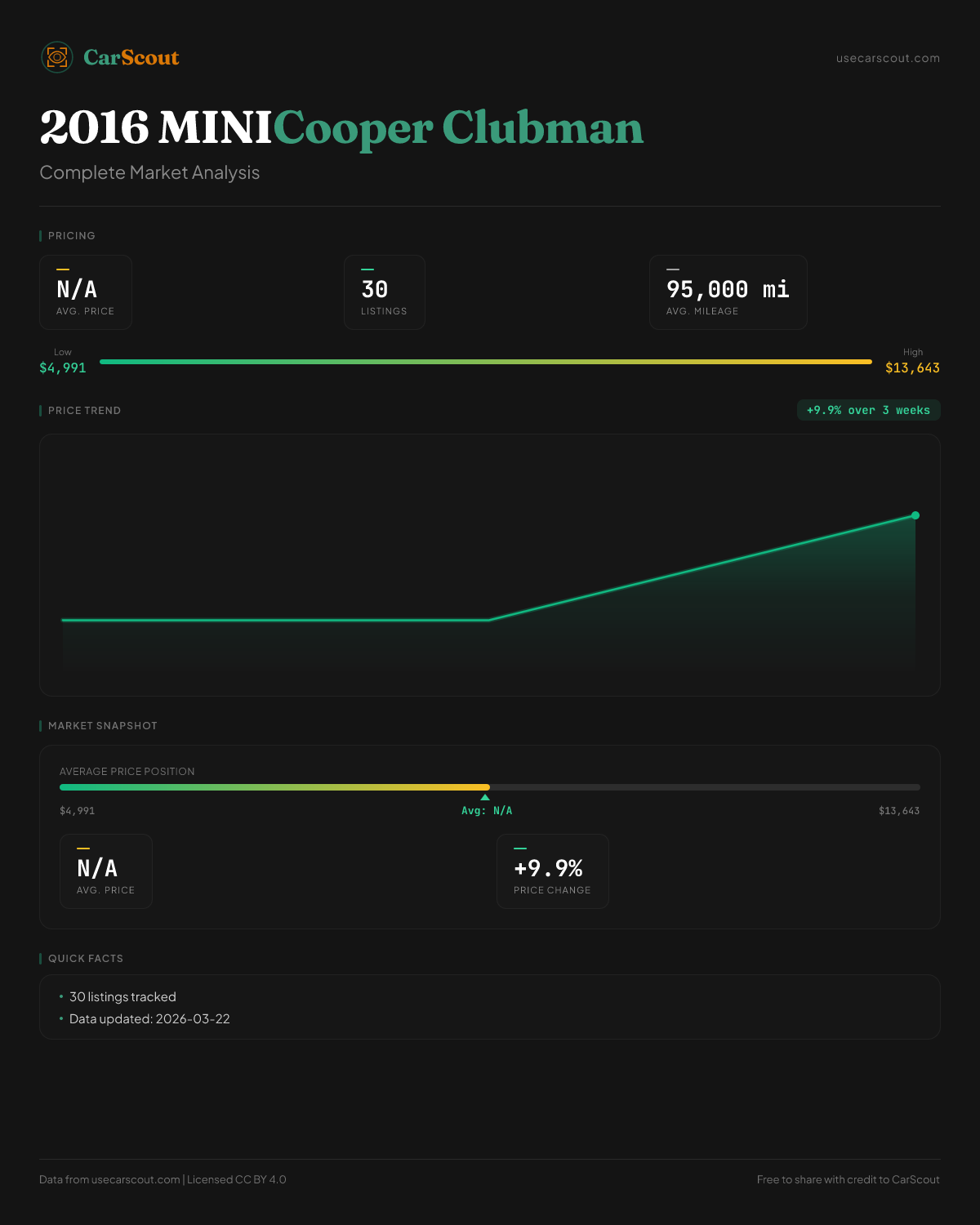 CarScout

usecarscout.com

2016 MINI Cooper Clubman

Complete Market Analysis

PRICING

N/A
AVG. PRICE

30
LISTINGS

95,000 mi
AVG. MILEAGE

Low
$4,991

High
$13,643

PRICE TREND

+9.9% over 3 weeks

MARKET SNAPSHOT

AVERAGE PRICE POSITION

$4,991

Avg: N/A

$13,643

N/A
AVG. PRICE

+9.9%
PRICE CHANGE

QUICK FACTS

• 30 listings tracked
• Data updated: 2026-03-22

Data from usecarscout.com | Licensed CC BY 4.0

Free to share with credit to CarScout