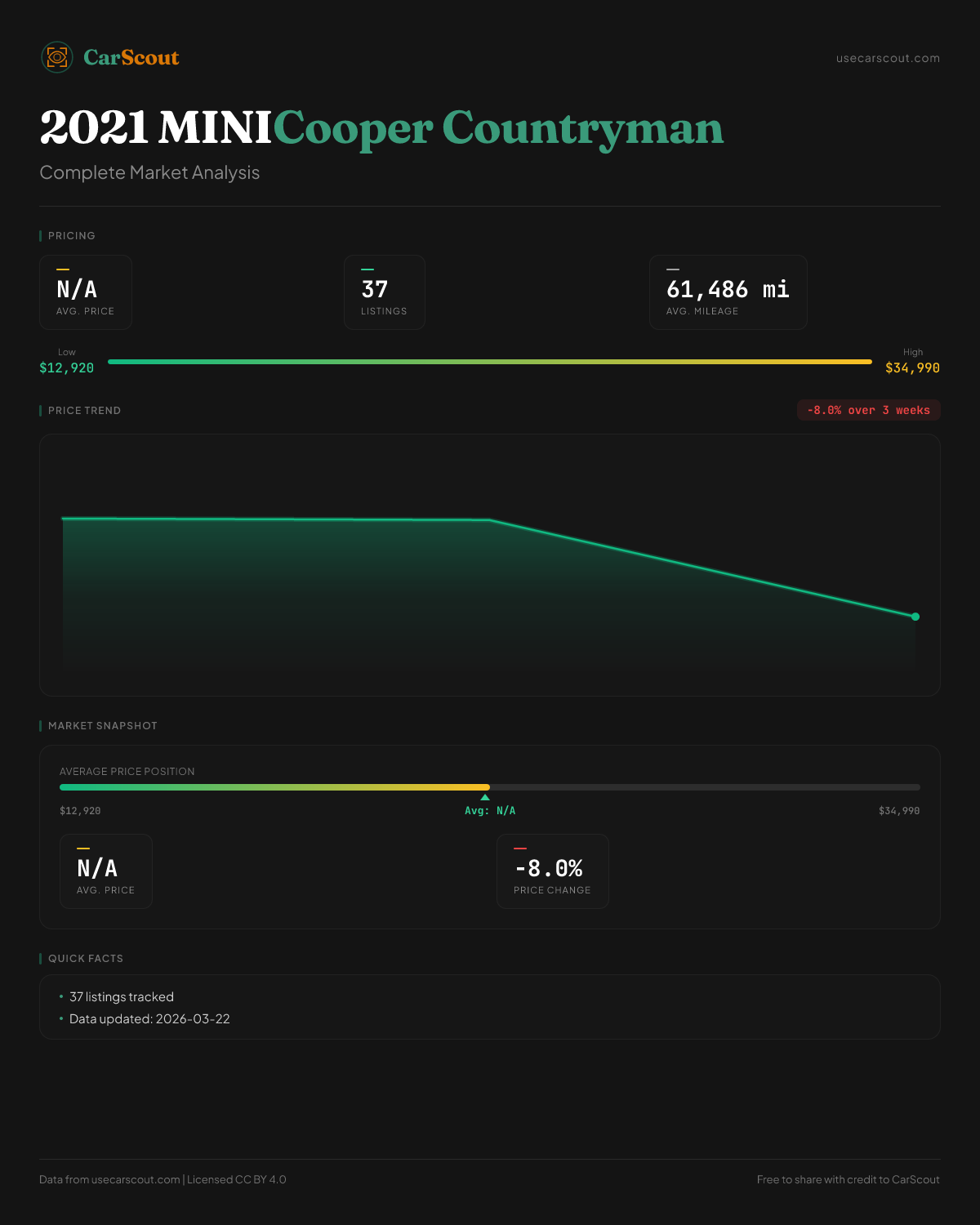 CarScout

usecarscout.com

2021 MINI Cooper Countryman

Complete Market Analysis

PRICING

N/A
AVG. PRICE

37
LISTINGS

61,486 mi
AVG. MILEAGE

Low
$12,920

High
$34,990

PRICE TREND

-8.0% over 3 weeks

MARKET SNAPSHOT

AVERAGE PRICE POSITION

$12,920

Avg: N/A

$34,990

N/A
AVG. PRICE

-8.0%
PRICE CHANGE

QUICK FACTS

• 37 listings tracked
• Data updated: 2026-03-22

Data from usecarscout.com | Licensed CC BY 4.0

Free to share with credit to CarScout