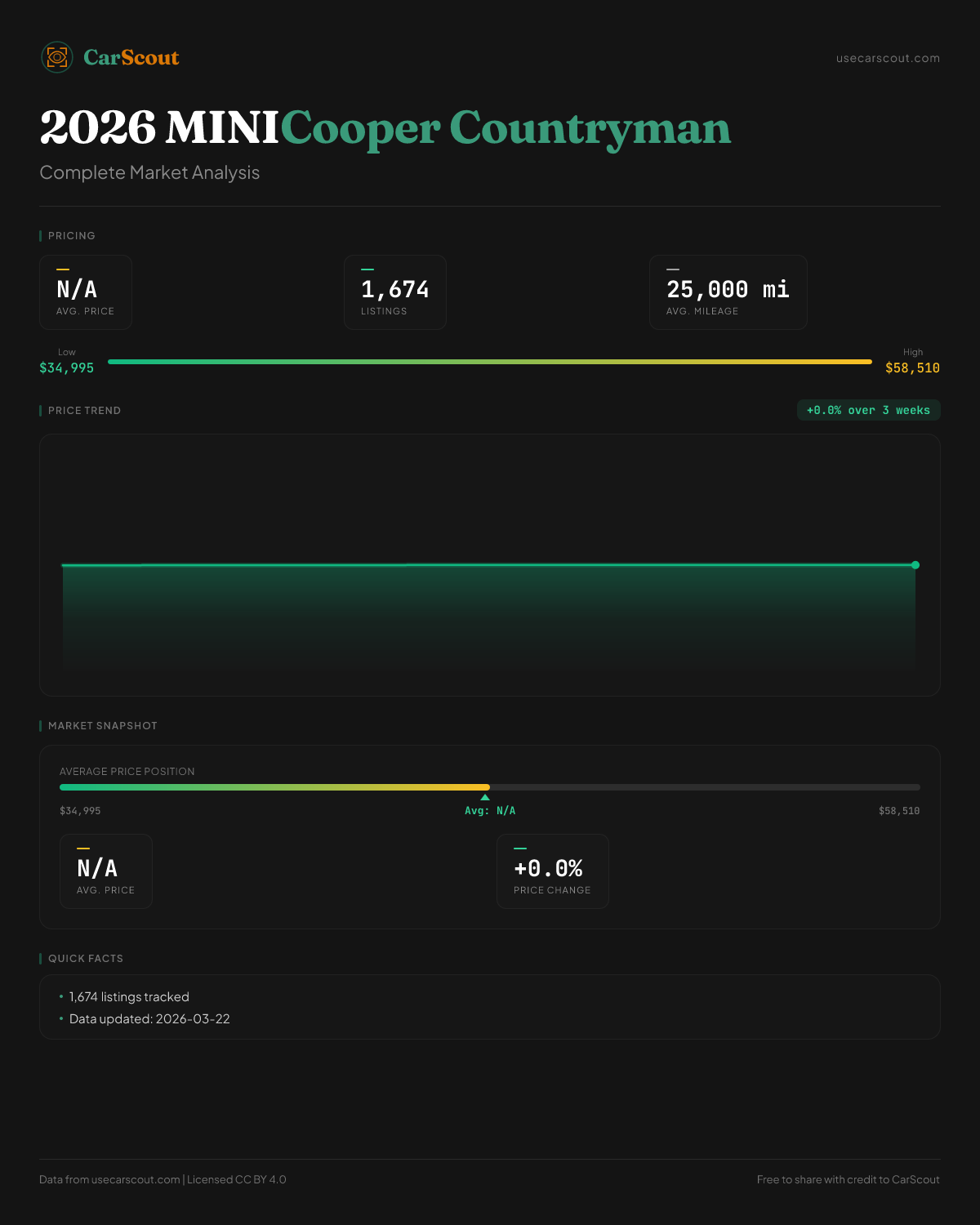 CarScout

usecarscout.com

2026 MINICooper Countryman

Complete Market Analysis

PRICING

N/A
AVG. PRICE

1,674
LISTINGS

25,000 mi
AVG. MILEAGE

Low
$34,995

High
$58,510

PRICE TREND

+0.0% over 3 weeks

MARKET SNAPSHOT

AVERAGE PRICE POSITION

$34,995

Avg: N/A

$58,510

N/A
AVG. PRICE

+0.0%
PRICE CHANGE

QUICK FACTS

• 1,674 listings tracked
• Data updated: 2026-03-22

Data from usecarscout.com | Licensed CC BY 4.0

Free to share with credit to CarScout