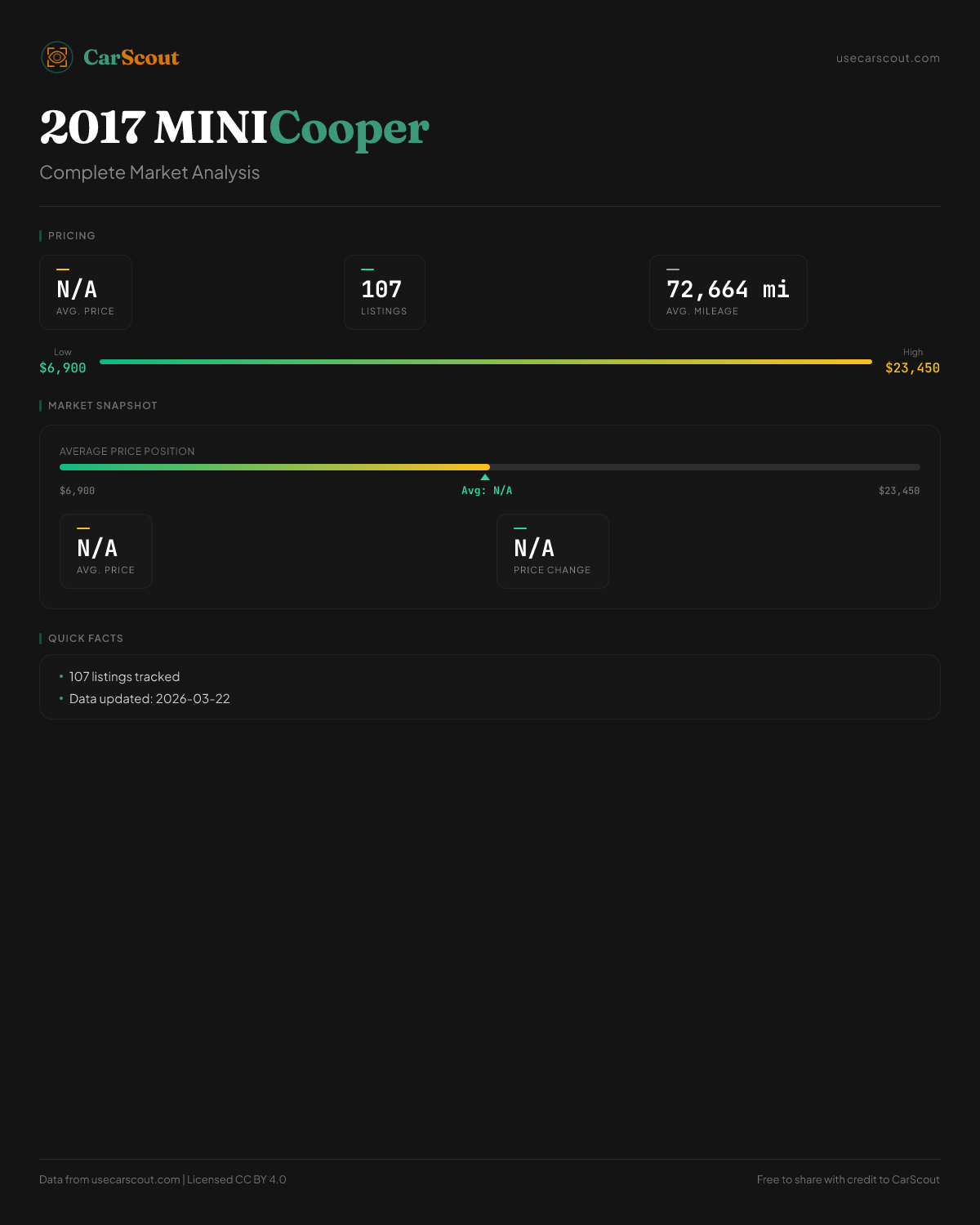 CarScout

usecarscout.com

2017 MINICooper

Complete Market Analysis

PRICING

N/A
AVG. PRICE

107
LISTINGS

72,664 mi
AVG. MILEAGE

Low
$6,900

High
$23,450

MARKET SNAPSHOT

AVERAGE PRICE POSITION

$6,900
Avg: N/A
$23,450

N/A
AVG. PRICE

N/A
PRICE CHANGE

QUICK FACTS

• 107 listings tracked
• Data updated: 2026-03-22

Data from usecarscout.com | Licensed CC BY 4.0

Free to share with credit to CarScout