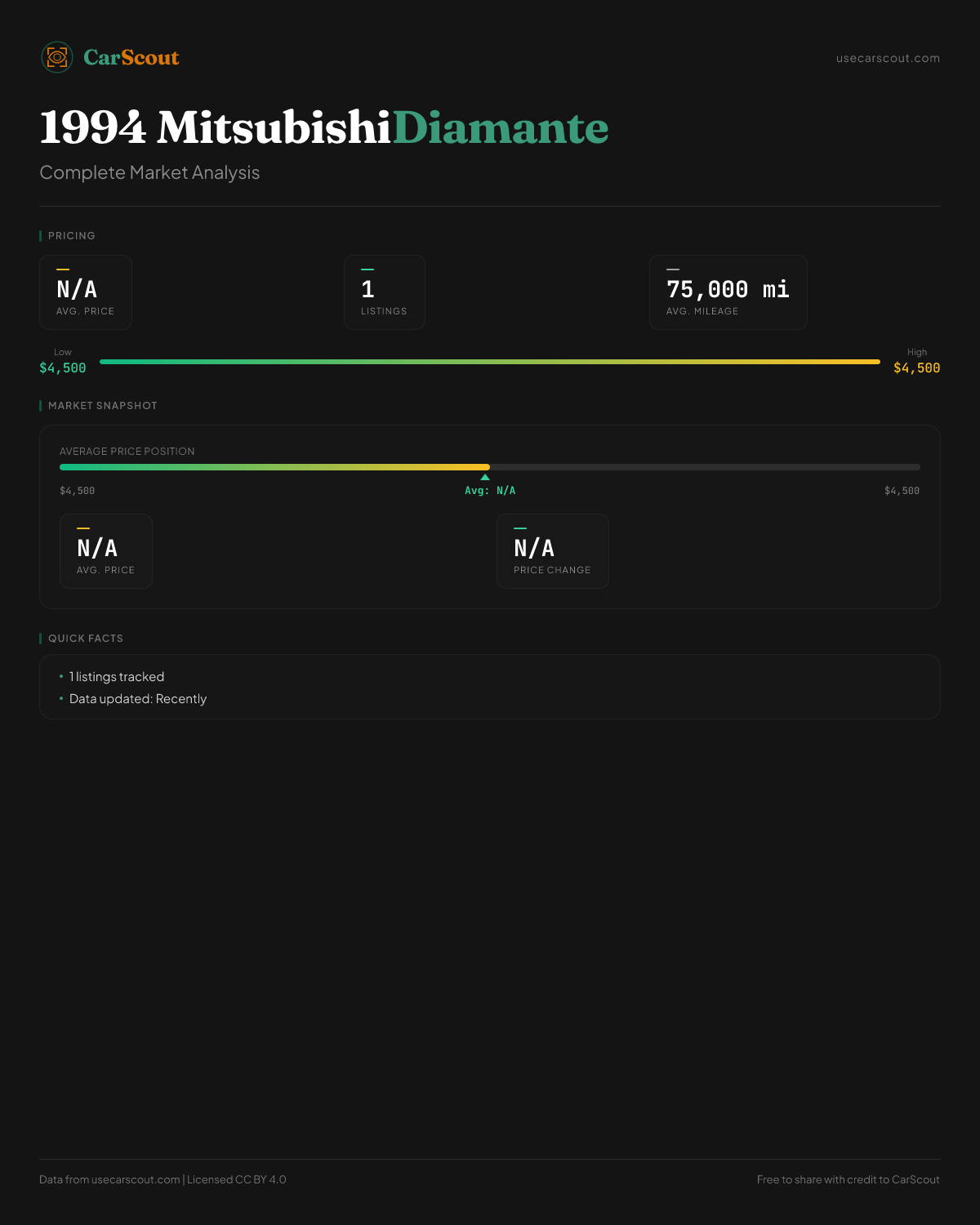 CarScout

usecarscout.com

1994 MitsubishiDiamante

Complete Market Analysis

PRICING

N/A
AVG. PRICE

1
LISTINGS

75,000 mi
AVG. MILEAGE

Low
$4,500

High
$4,500

MARKET SNAPSHOT

AVERAGE PRICE POSITION

$4,500

Avg: N/A

$4,500

N/A
AVG. PRICE

N/A
PRICE CHANGE

QUICK FACTS

• 1 listings tracked
• Data updated: Recently

Data from usecarscout.com | Licensed CC BY 4.0

Free to share with credit to CarScout