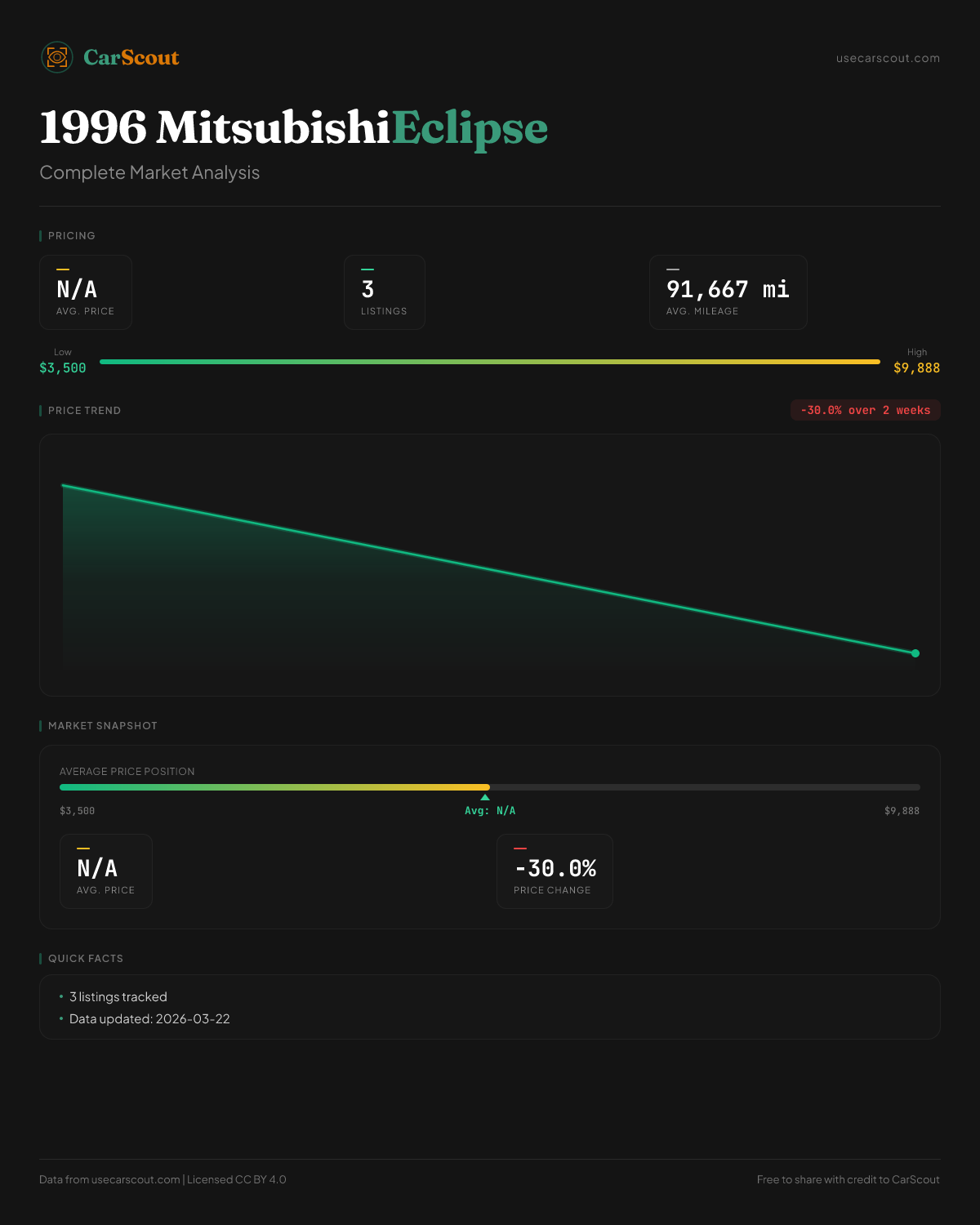 CarScout

usecarscout.com

1996 MitsubishiEclipse

Complete Market Analysis

PRICING

N/A
AVG. PRICE

3
LISTINGS

91,667 mi
AVG. MILEAGE

Low
$3,500

High
$9,888

PRICE TREND

-30.0% over 2 weeks

MARKET SNAPSHOT

AVERAGE PRICE POSITION

$3,500

Avg: N/A

$9,888

N/A
AVG. PRICE

-30.0%
PRICE CHANGE

QUICK FACTS

• 3 listings tracked
• Data updated: 2026-03-22

Data from usecarscout.com | Licensed CC BY 4.0

Free to share with credit to CarScout