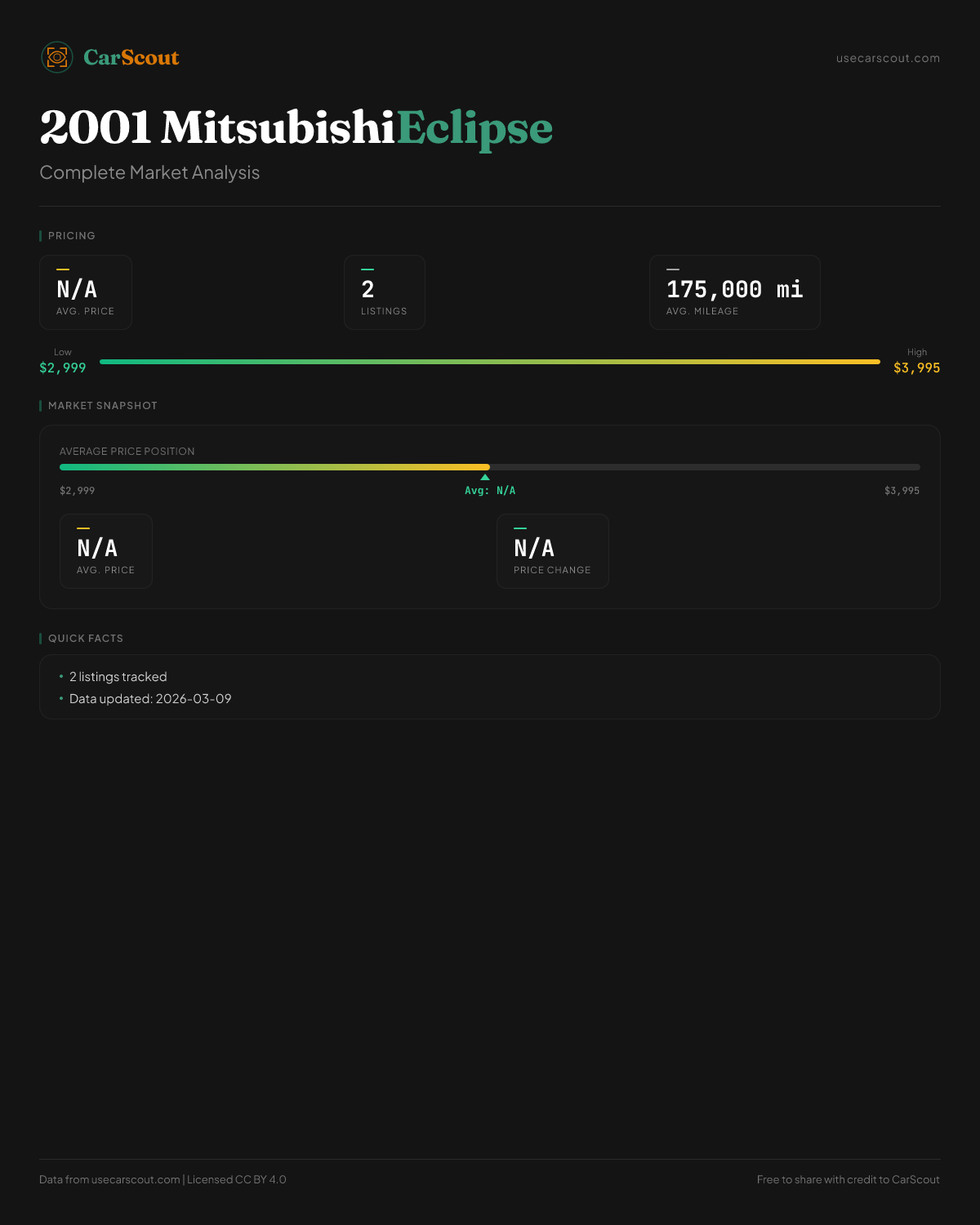 CarScout

usecarscout.com

2001 MitsubishiEclipse

Complete Market Analysis

PRICING

N/A
AVG. PRICE

2
LISTINGS

175,000 mi
AVG. MILEAGE

Low
$2,999

High
$3,995

MARKET SNAPSHOT

AVERAGE PRICE POSITION

$2,999

Avg: N/A

$3,995

N/A
AVG. PRICE

N/A
PRICE CHANGE

QUICK FACTS

• 2 listings tracked
• Data updated: 2026-03-09

Data from usecarscout.com | Licensed CC BY 4.0

Free to share with credit to CarScout