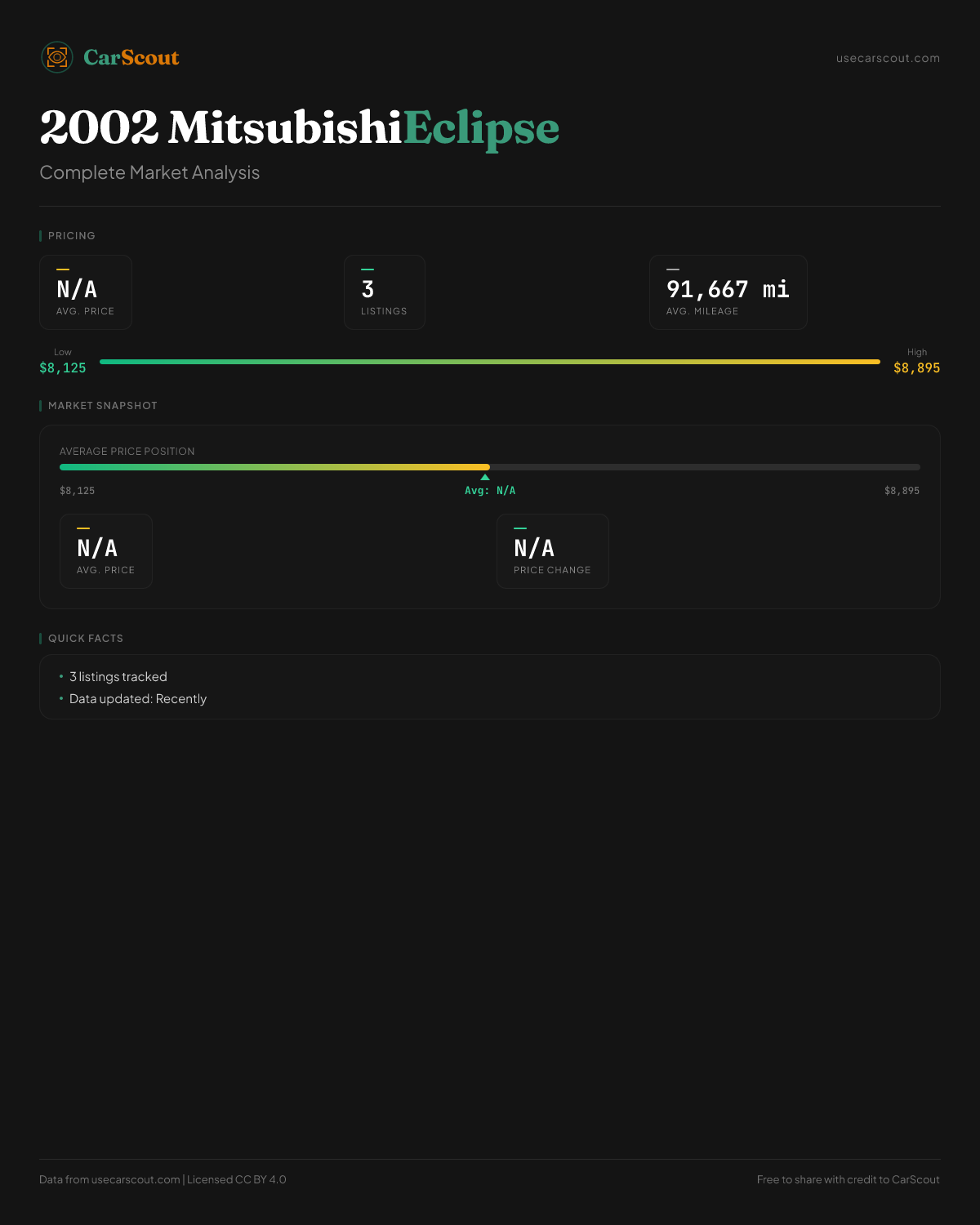 CarScout

usecarscout.com

2002 MitsubishiEclipse

Complete Market Analysis

PRICING

N/A
AVG. PRICE

3
LISTINGS

91,667 mi
AVG. MILEAGE

Low
$8,125

High
$8,895

MARKET SNAPSHOT

AVERAGE PRICE POSITION

$8,125

Avg: N/A

$8,895

N/A
AVG. PRICE

N/A
PRICE CHANGE

QUICK FACTS

• 3 listings tracked
• Data updated: Recently

Data from usecarscout.com | Licensed CC BY 4.0

Free to share with credit to CarScout