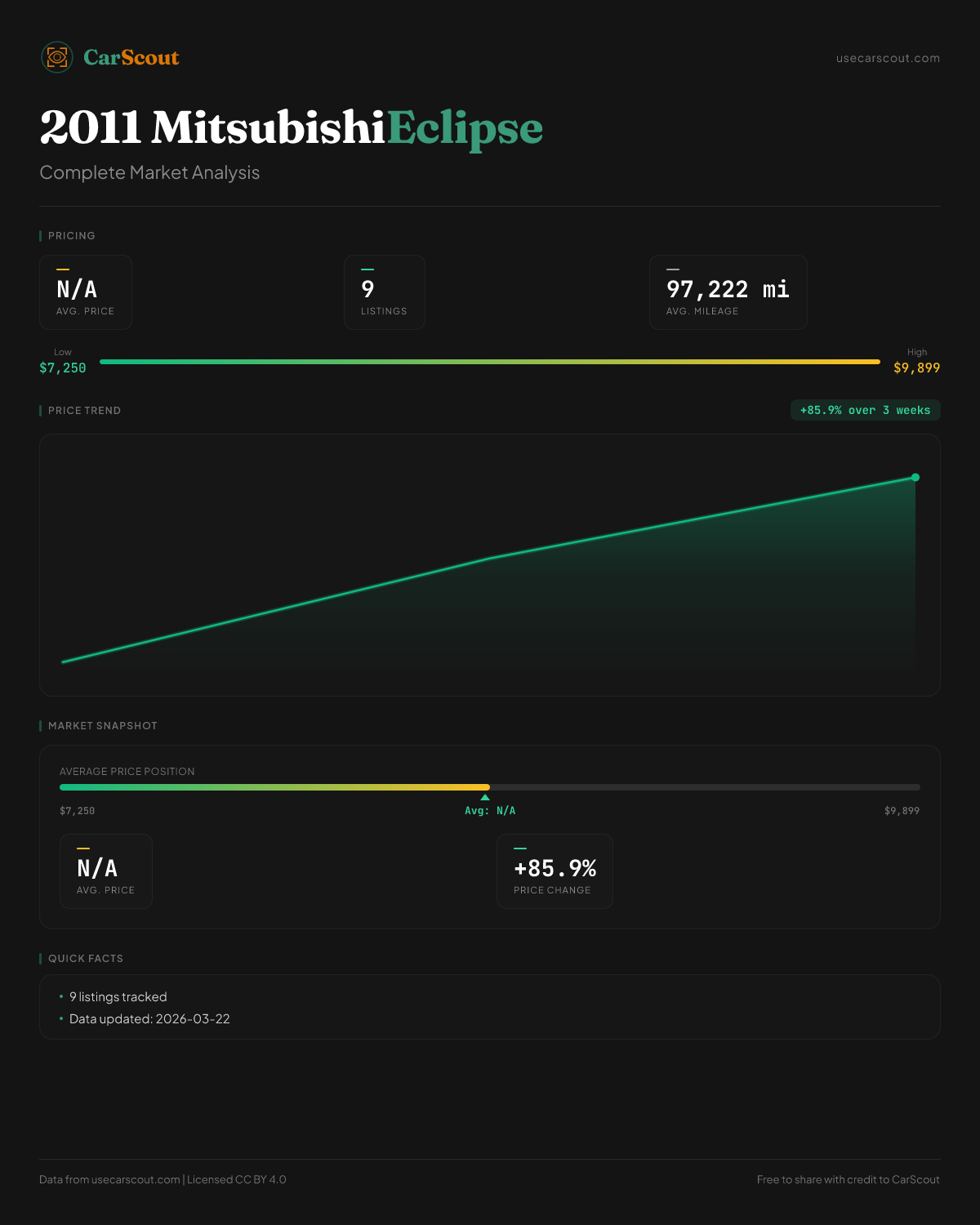 CarScout

usecarscout.com

2011 MitsubishiEclipse

Complete Market Analysis

PRICING

N/A
AVG. PRICE

9
LISTINGS

97,222 mi
AVG. MILEAGE

Low
$7,250

High
$9,899

PRICE TREND

+85.9% over 3 weeks

MARKET SNAPSHOT

AVERAGE PRICE POSITION

$7,250

Avg: N/A

$9,899

N/A
AVG. PRICE

+85.9%
PRICE CHANGE

QUICK FACTS

• 9 listings tracked
• Data updated: 2026-03-22

Data from usecarscout.com | Licensed CC BY 4.0

Free to share with credit to CarScout