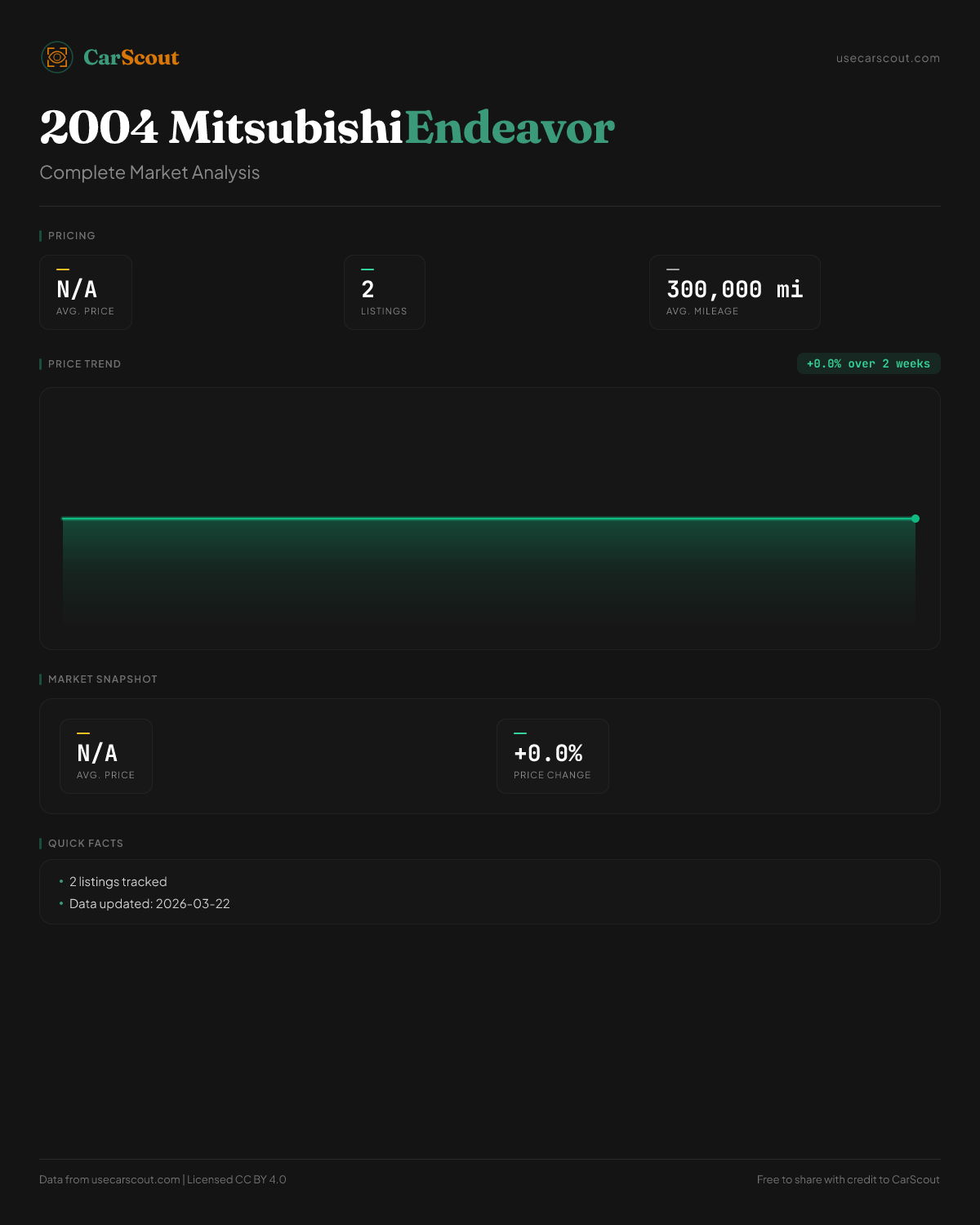 CarScout

usecarscout.com

2004 MitsubishiEndeavor

Complete Market Analysis

PRICING

N/A
AVG. PRICE

2
LISTINGS

300,000 mi
AVG. MILEAGE

PRICE TREND

+0.0% over 2 weeks

MARKET SNAPSHOT

N/A
AVG. PRICE

+0.0%
PRICE CHANGE

QUICK FACTS

• 2 listings tracked
• Data updated: 2026-03-22

Data from usecarscout.com | Licensed CC BY 4.0

Free to share with credit to CarScout