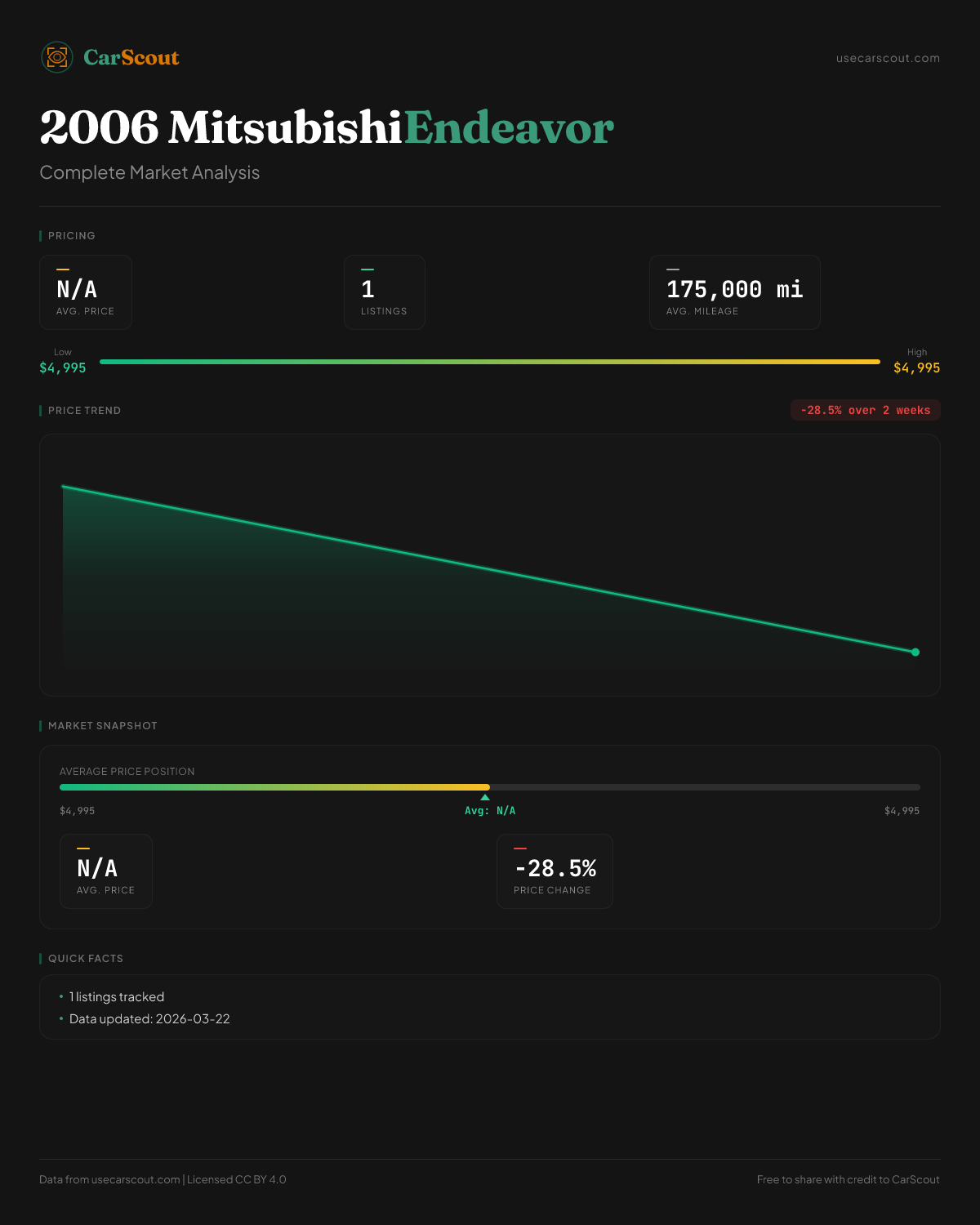 CarScout

usecarscout.com

2006 MitsubishiEndeavor

Complete Market Analysis

PRICING

N/A
AVG. PRICE

1
LISTINGS

175,000 mi
AVG. MILEAGE

Low
$4,995

High
$4,995

PRICE TREND

-28.5% over 2 weeks

MARKET SNAPSHOT

AVERAGE PRICE POSITION

$4,995

Avg: N/A

$4,995

N/A
AVG. PRICE

-28.5%
PRICE CHANGE

QUICK FACTS

• 1 listings tracked
• Data updated: 2026-03-22

Data from usecarscout.com | Licensed CC BY 4.0

Free to share with credit to CarScout