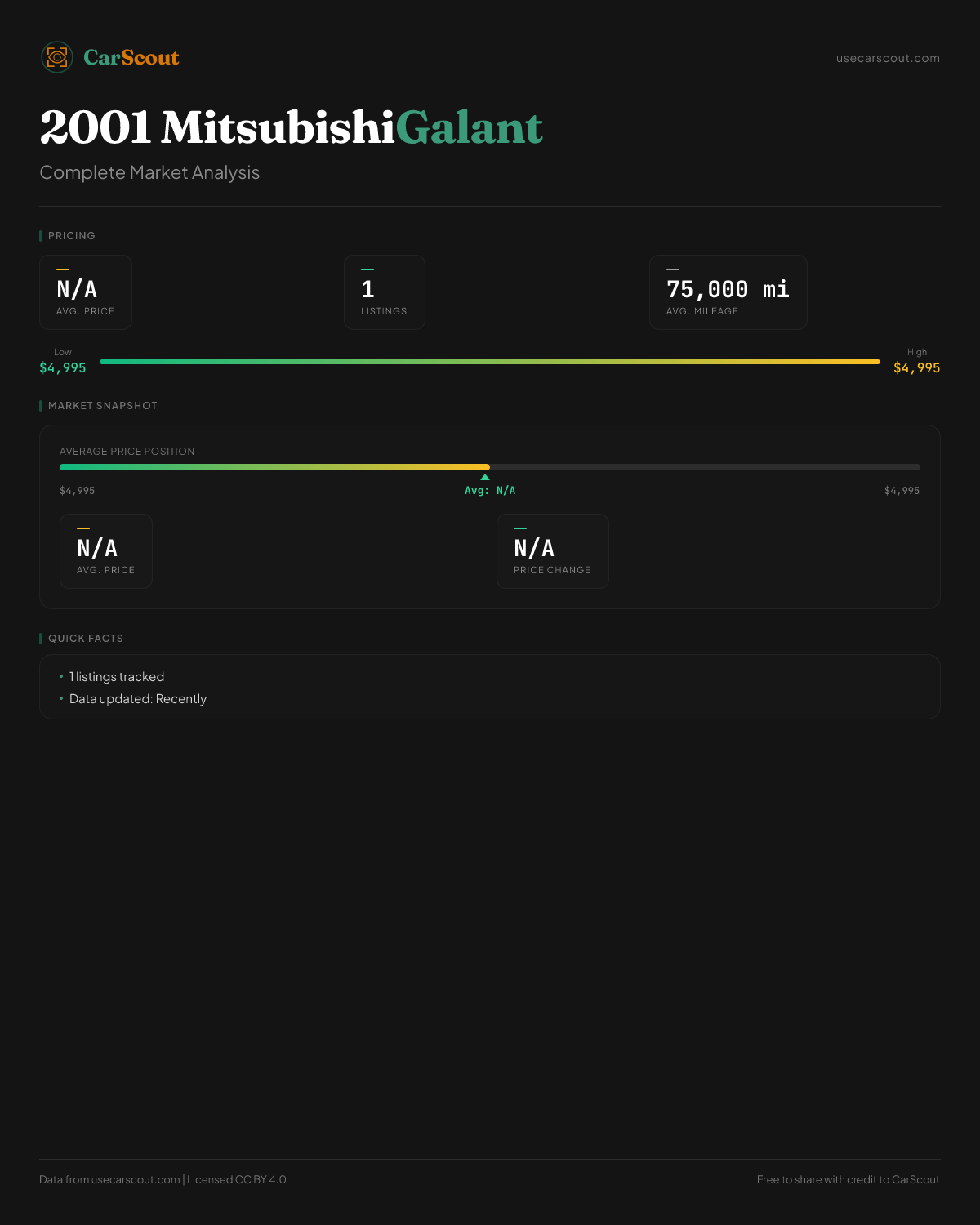 CarScout

usecarscout.com

2001 MitsubishiGalant

Complete Market Analysis

PRICING

N/A
AVG. PRICE

1
LISTINGS

75,000 mi
AVG. MILEAGE

Low
$4,995

High
$4,995

MARKET SNAPSHOT

AVERAGE PRICE POSITION

$4,995

Avg: N/A

$4,995

N/A
AVG. PRICE

N/A
PRICE CHANGE

QUICK FACTS

• 1 listings tracked
• Data updated: Recently

Data from usecarscout.com | Licensed CC BY 4.0

Free to share with credit to CarScout