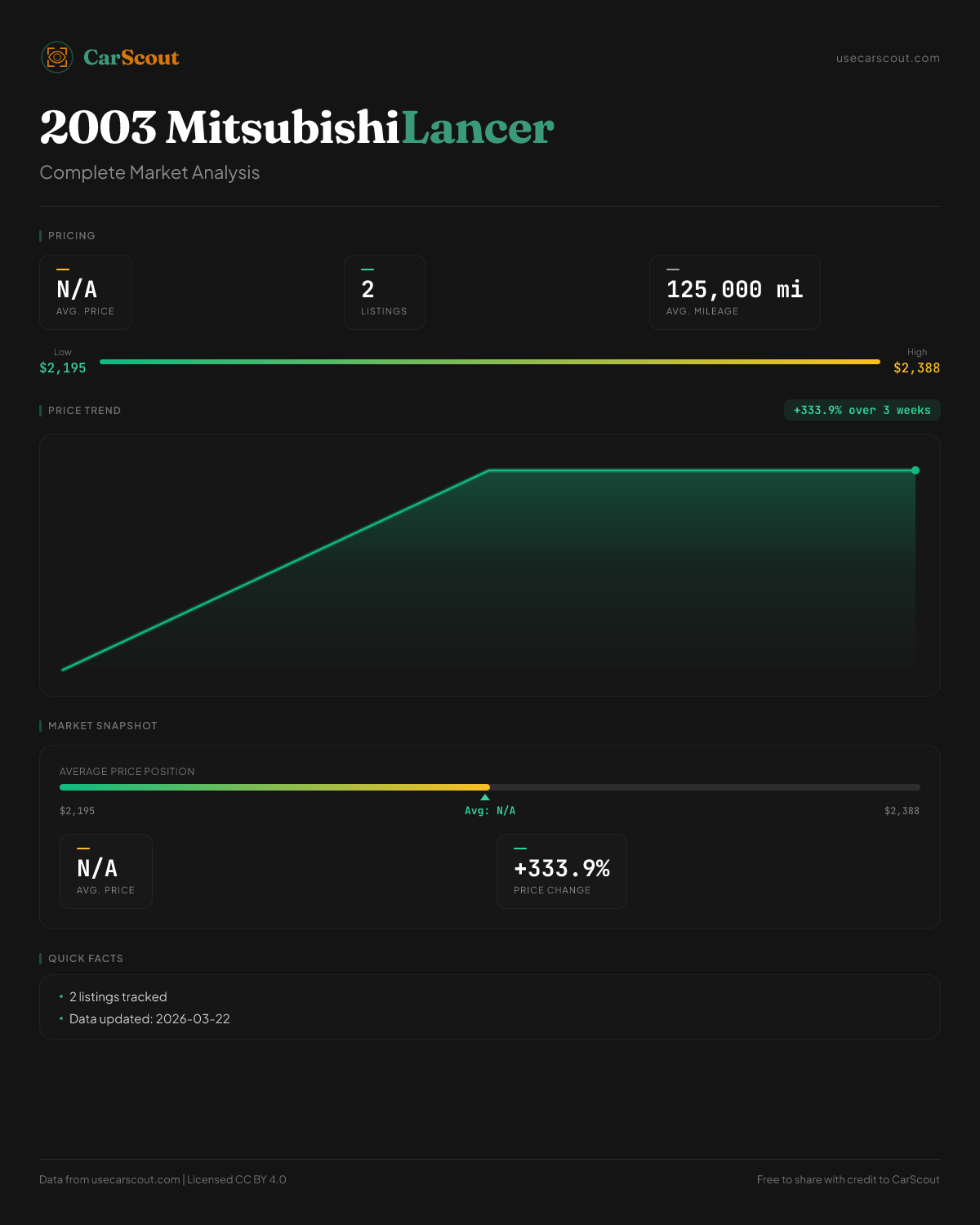 CarScout

usecarscout.com

2003 Mitsubishi Lancer

Complete Market Analysis

PRICING

N/A
AVG. PRICE

2
LISTINGS

125,000 mi
AVG. MILEAGE

Low
$2,195

High
$2,388

PRICE TREND

+333.9% over 3 weeks

MARKET SNAPSHOT

AVERAGE PRICE POSITION

$2,195

Avg: N/A

$2,388

N/A
AVG. PRICE

+333.9%
PRICE CHANGE

QUICK FACTS

• 2 listings tracked
• Data updated: 2026-03-22

Data from usecarscout.com | Licensed CC BY 4.0

Free to share with credit to CarScout