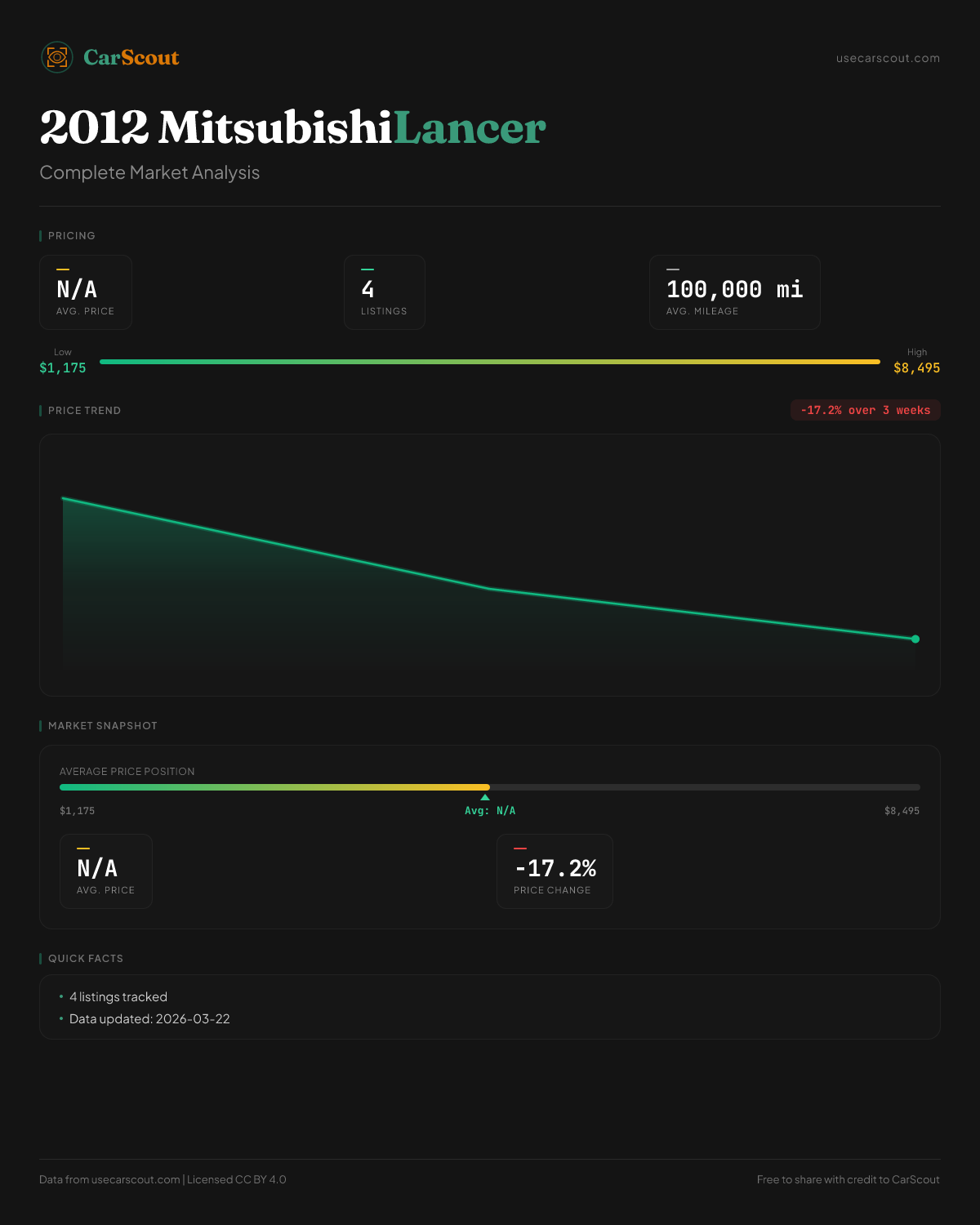 CarScout

usecarscout.com

2012 MitsubishiLancer

Complete Market Analysis

PRICING

N/A
AVG. PRICE

4
LISTINGS

100,000 mi
AVG. MILEAGE

Low
$1,175

High
$8,495

PRICE TREND

-17.2% over 3 weeks

MARKET SNAPSHOT

AVERAGE PRICE POSITION

$1,175

Avg: N/A

$8,495

N/A
AVG. PRICE

-17.2%
PRICE CHANGE

QUICK FACTS

• 4 listings tracked
• Data updated: 2026-03-22

Data from usecarscout.com | Licensed CC BY 4.0

Free to share with credit to CarScout