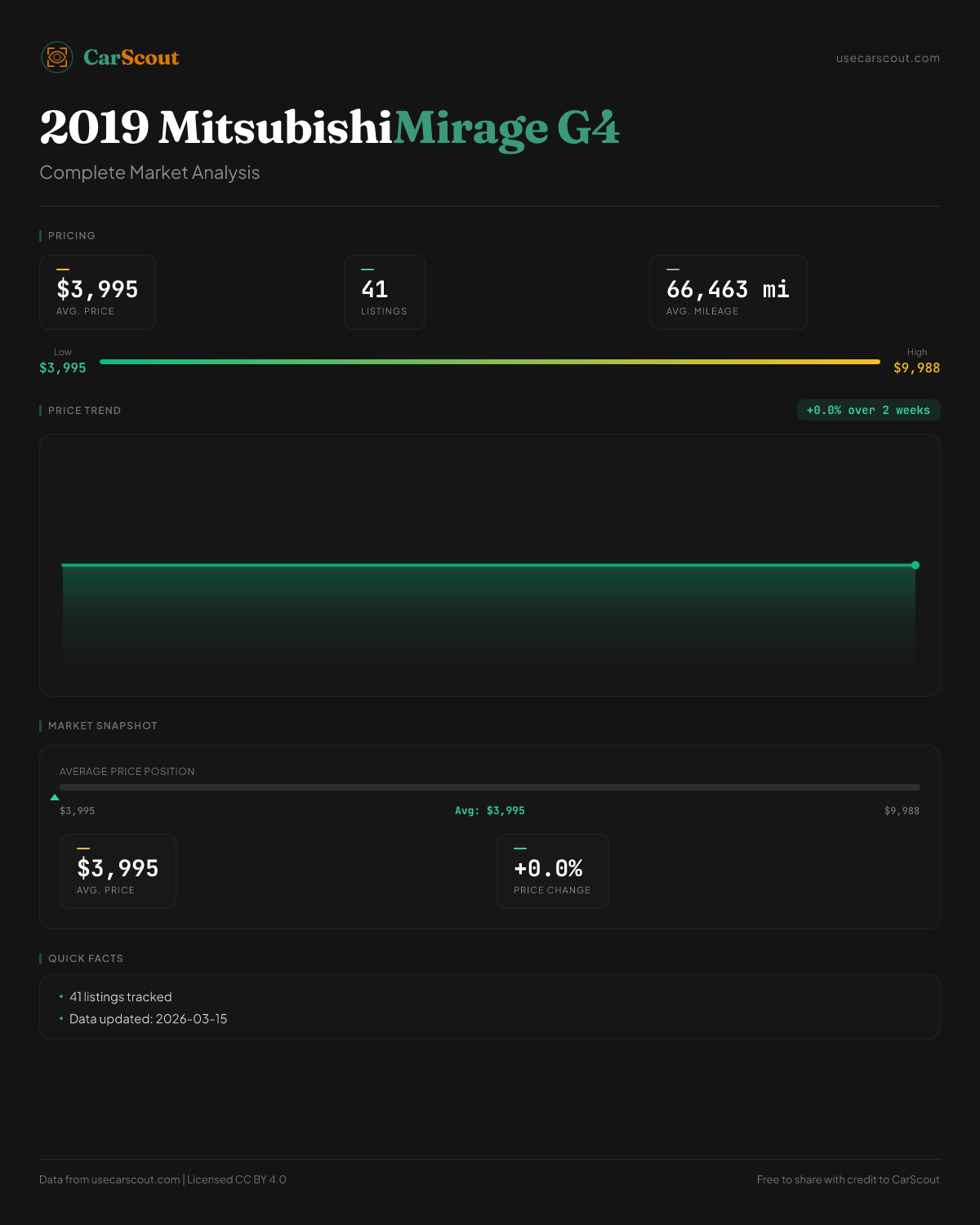 CarScout

usecarscout.com

2019 MitsubishiMirage G4

Complete Market Analysis

PRICING

$3,995
AVG. PRICE

41
LISTINGS

66,463 mi
AVG. MILEAGE

Low
$3,995

High
$9,988

PRICE TREND

+0.0% over 2 weeks

MARKET SNAPSHOT

AVERAGE PRICE POSITION

$3,995 Avg: $3,995 $9,988

$3,995
AVG. PRICE

+0.0%
PRICE CHANGE

QUICK FACTS

• 41 listings tracked
• Data updated: 2026-03-15

Data from usecarscout.com | Licensed CC BY 4.0

Free to share with credit to CarScout